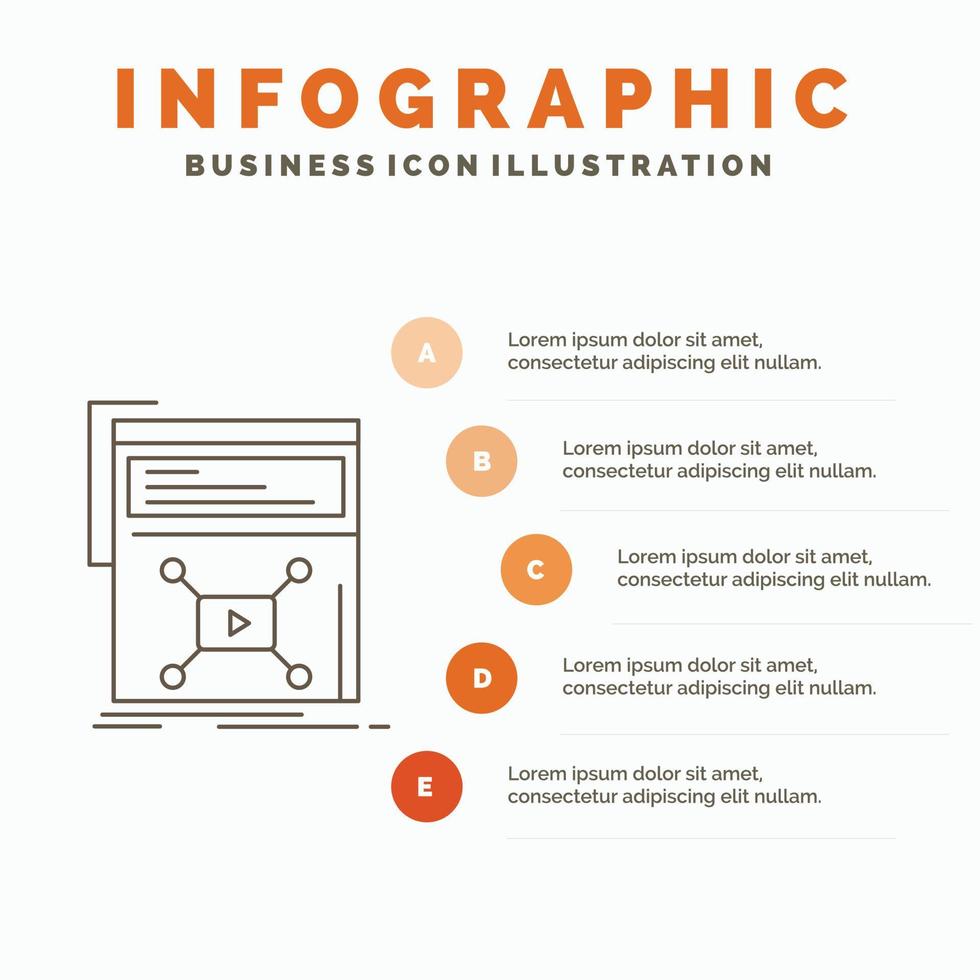 INFOGRAPHIC
BUSINESS ICON ILLUSTRATION

A
Lorem ipsum dolor sit amet, consectetur adipiscing elit nullam.

B
Lorem ipsum dolor sit amet, consectetur adipiscing elit nullam.

C
Lorem ipsum dolor sit amet, consectetur adipiscing elit nullam.

D
Lorem ipsum dolor sit amet, consectetur adipiscing elit nullam.

E
Lorem ipsum dolor sit amet, consectetur adipiscing elit nullam.