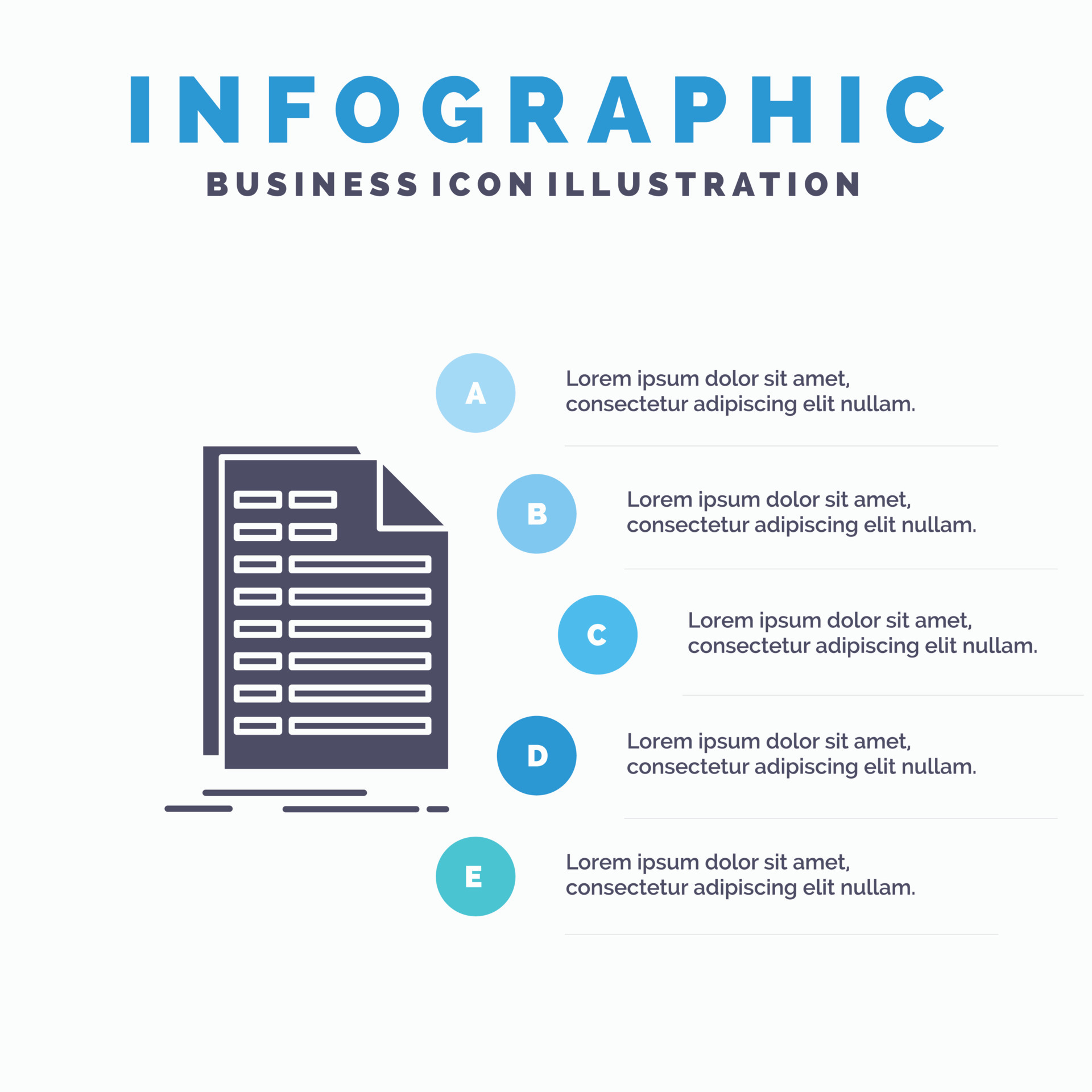 INFOGRAPHIC

BUSINESS ICON ILLUSTRATION

A

Lorem ipsum dolor sit amet, consectetur adipiscing elit nullam.

B

Lorem ipsum dolor sit amet, consectetur adipiscing elit nullam.

C

Lorem ipsum dolor sit amet, consectetur adipiscing elit nullam.

D

Lorem ipsum dolor sit amet, consectetur adipiscing elit nullam.

E

Lorem ipsum dolor sit amet, consectetur adipiscing elit nullam.