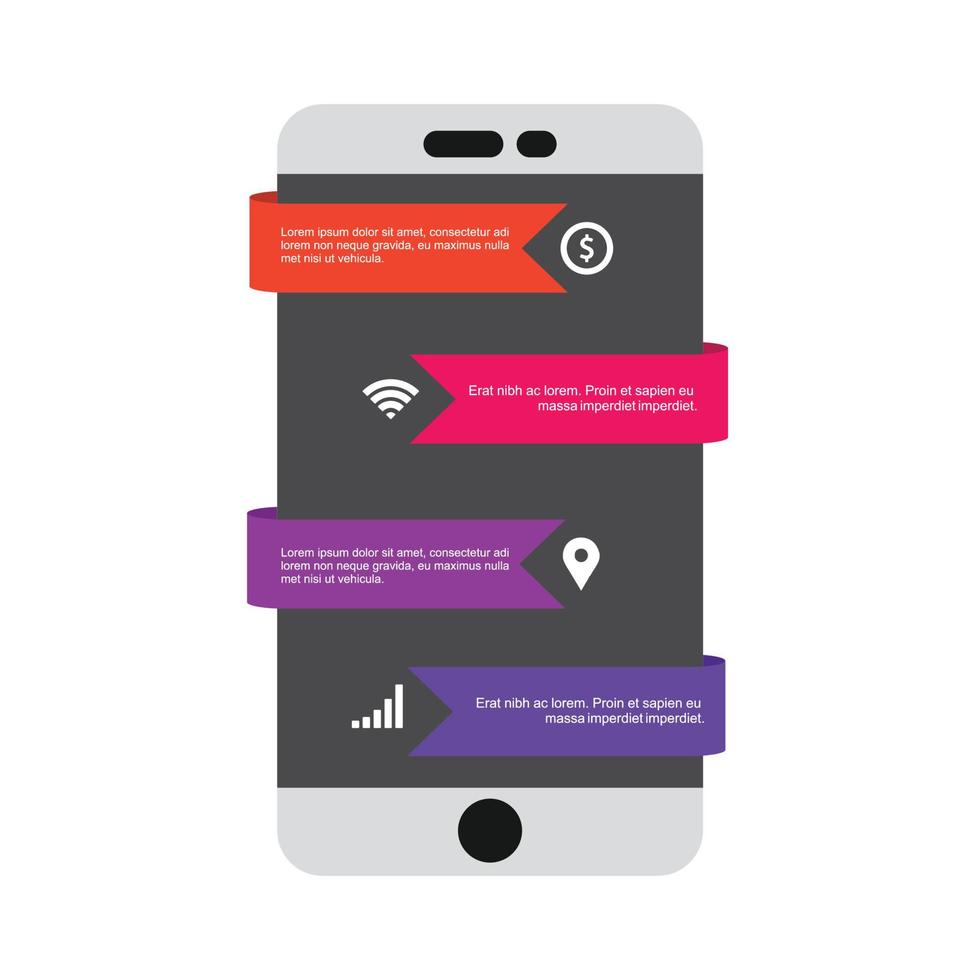 Lorem ipsum dolor sit amet, consectetur adi lorem non neque gravida, eu maximus nulla met nisi ut vehicula.

Erat nibh ac lorem. Proin et sapien eu massa imperdiet imperdiet.

Lorem ipsum dolor sit amet, consectetur adi lorem non neque gravida, eu maximus nulla met nisi ut vehicula.

Erat nibh ac lorem. Proin et sapien eu massa imperdiet imperdiet.