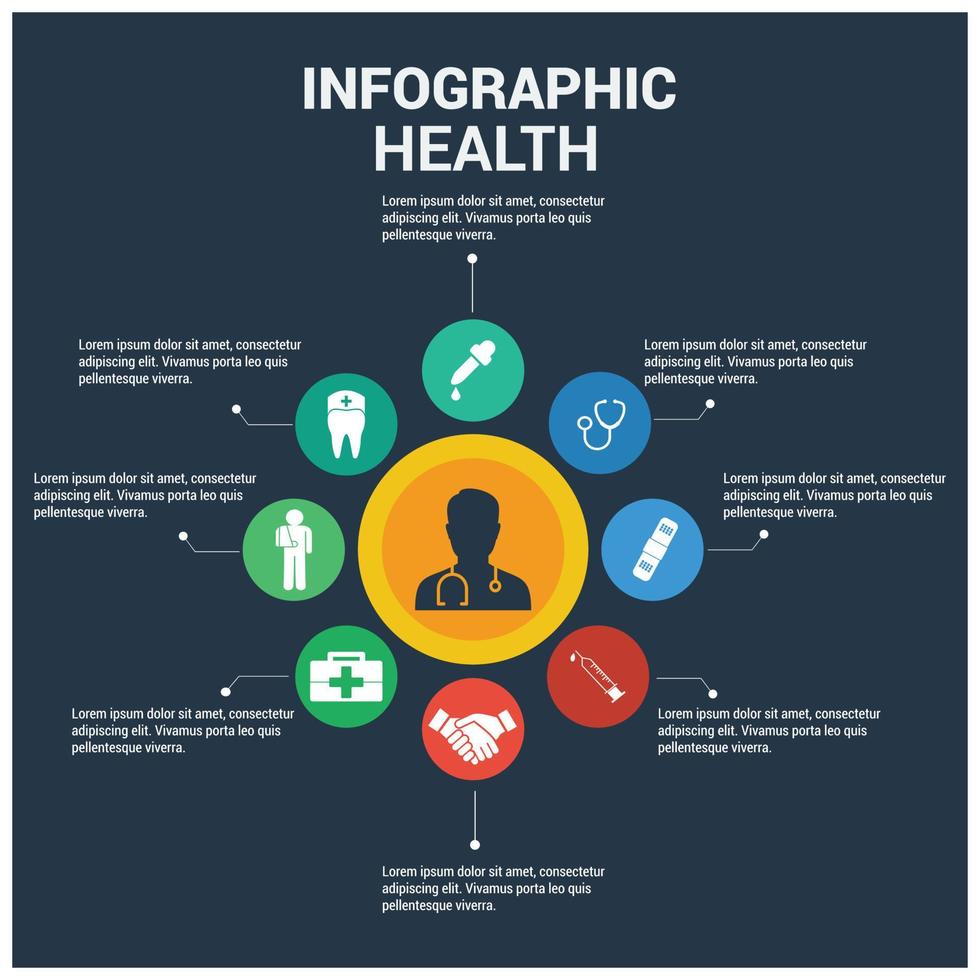 INFOGRAPHIC HEALTH

Lorem ipsum dolor sit amet, consectetur adipiscing elit. Vivamus porta leo quis pellentesque viverra.

Lorem ipsum dolor sit amet, consectetur adipiscing elit. Vivamus porta leo quis pellentesque viverra.

Lorem ipsum dolor sit amet, consectetur adipiscing elit. Vivamus porta leo quis pellentesque viverra.

Lorem ipsum dolor sit amet, consectetur adipiscing elit. Vivamus porta leo quis pellentesque viverra.

Lorem ipsum dolor sit amet, consectetur adipiscing elit. Vivamus porta leo quis pellentesque viverra.

Lorem ipsum dolor sit amet, consectetur adipiscing elit. Vivamus porta leo quis pellentesque viverra.

Lorem ipsum dolor sit amet, consectetur adipiscing elit. Vivamus porta leo quis pellentesque viverra.

Lorem ipsum dolor sit amet, consectetur adipiscing elit. Vivamus porta leo quis pellentesque viverra.