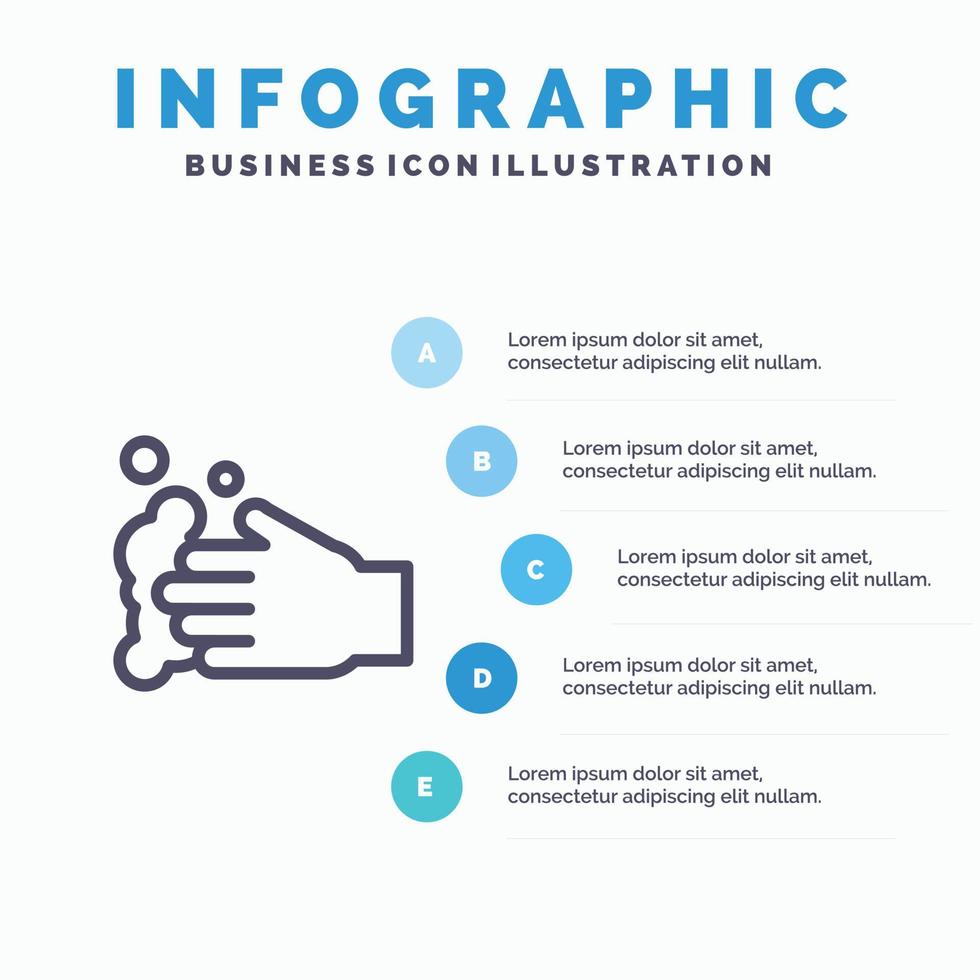 INFOGRAPHIC
BUSINESS ICON ILLUSTRATION

A
Lorem ipsum dolor sit amet, consectetur adipiscing elit nullam.

B
Lorem ipsum dolor sit amet, consectetur adipiscing elit nullam.

C
Lorem ipsum dolor sit amet, consectetur adipiscing elit nullam.

D
Lorem ipsum dolor sit amet, consectetur adipiscing elit nullam.

E
Lorem ipsum dolor sit amet, consectetur adipiscing elit nullam.