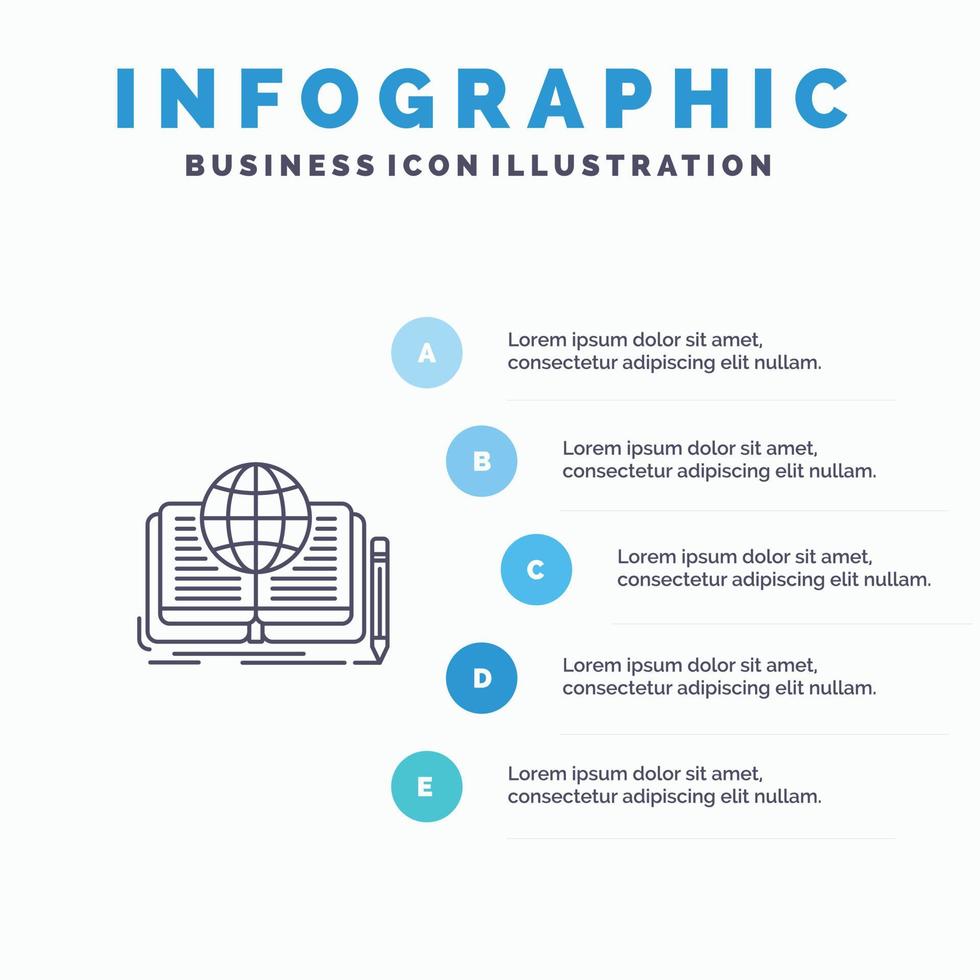 INFOGRAPHIC
BUSINESS ICON ILLUSTRATION

A
Lorem ipsum dolor sit amet, consectetur adipiscing elit nullam.

B
Lorem ipsum dolor sit amet, consectetur adipiscing elit nullam.

C
Lorem ipsum dolor sit amet, consectetur adipiscing elit nullam.

D
Lorem ipsum dolor sit amet, consectetur adipiscing elit nullam.

E
Lorem ipsum dolor sit amet, consectetur adipiscing elit nullam.