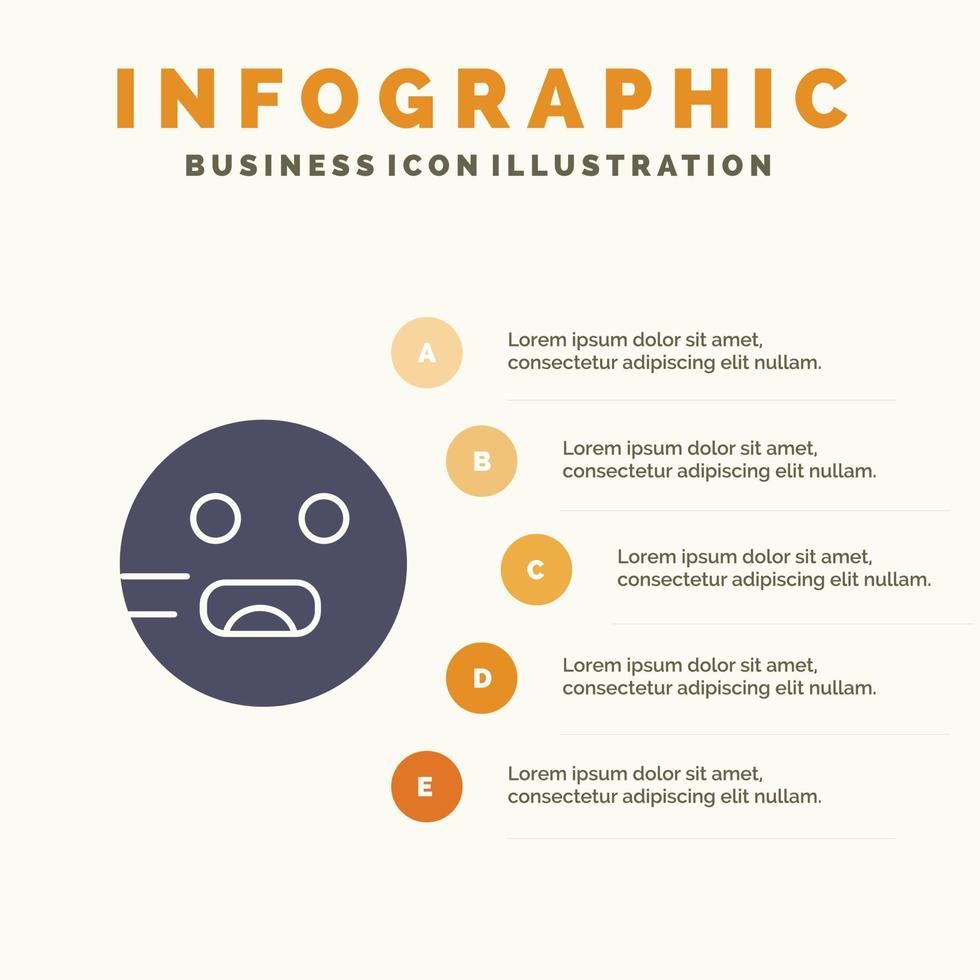 INFOGRAPHIC
BUSINESS ICON ILLUSTRATION

A
Lorem ipsum dolor sit amet, consectetur adipiscing elit nullam.

B
Lorem ipsum dolor sit amet, consectetur adipiscing elit nullam.

C
Lorem ipsum dolor sit amet, consectetur adipiscing elit nullam.

D
Lorem ipsum dolor sit amet, consectetur adipiscing elit nullam.

E
Lorem ipsum dolor sit amet, consectetur adipiscing elit nullam.