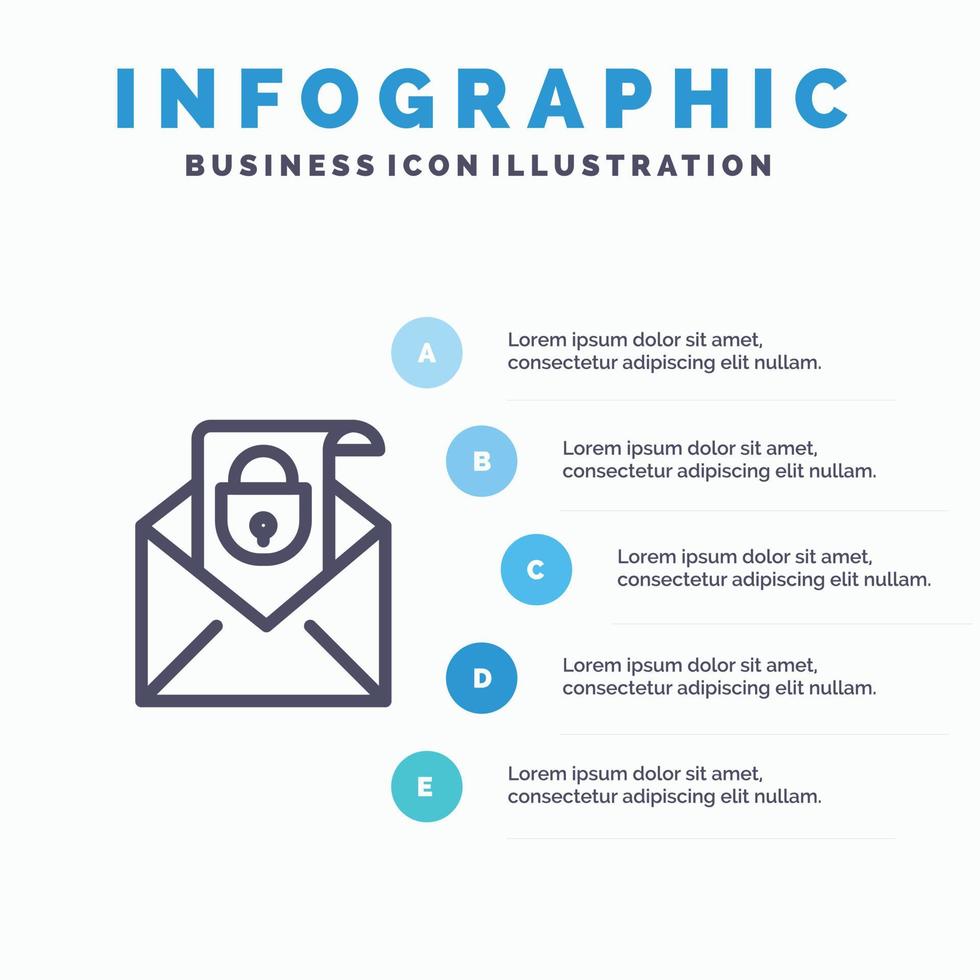 INFOGRAPHIC
BUSINESS ICON ILLUSTRATION

A
Lorem ipsum dolor sit amet, consectetur adipiscing elit nullam.

B
Lorem ipsum dolor sit amet, consectetur adipiscing elit nullam.

C
Lorem ipsum dolor sit amet, consectetur adipiscing elit nullam.

D
Lorem ipsum dolor sit amet, consectetur adipiscing elit nullam.

E
Lorem ipsum dolor sit amet, consectetur adipiscing elit nullam.