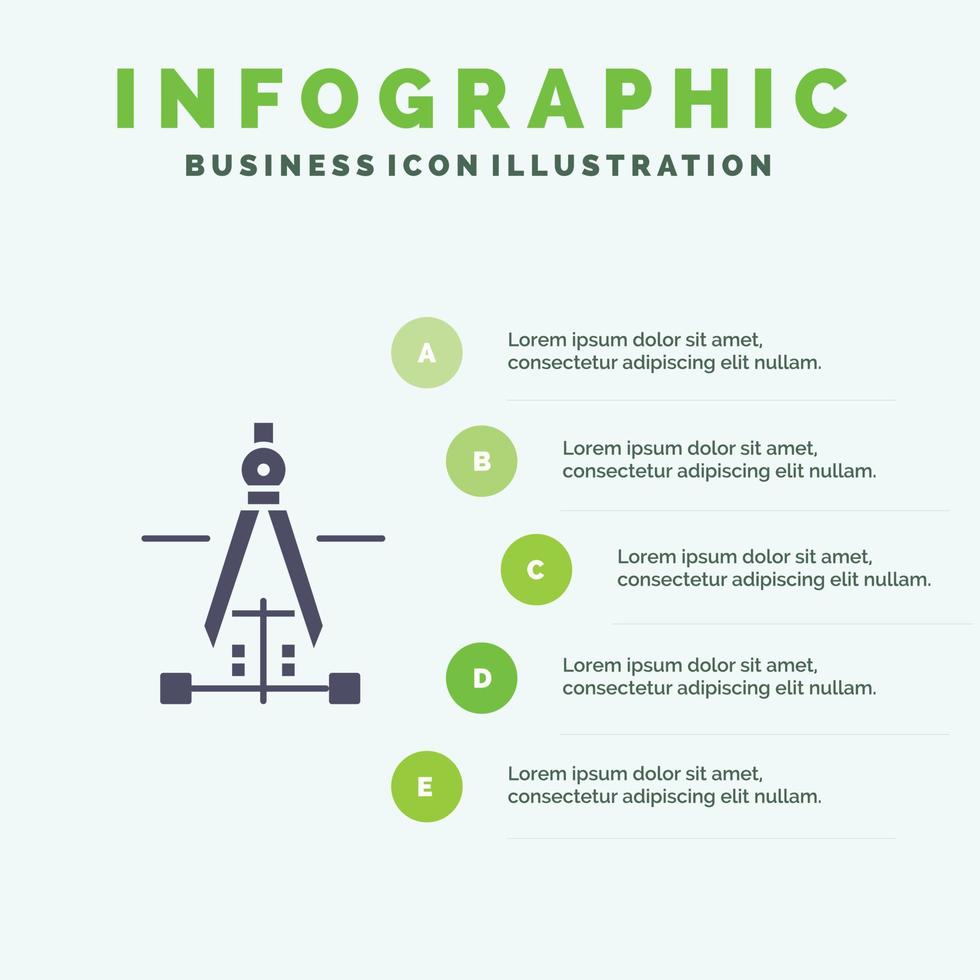 INFOGRAPHIC

BUSINESS ICON ILLUSTRATION

A

Lorem ipsum dolor sit amet, consectetur adipiscing elit nullam.

B

Lorem ipsum dolor sit amet, consectetur adipiscing elit nullam.

C

Lorem ipsum dolor sit amet, consectetur adipiscing elit nullam.

D

Lorem ipsum dolor sit amet, consectetur adipiscing elit nullam.

E

Lorem ipsum dolor sit amet, consectetur adipiscing elit nullam.