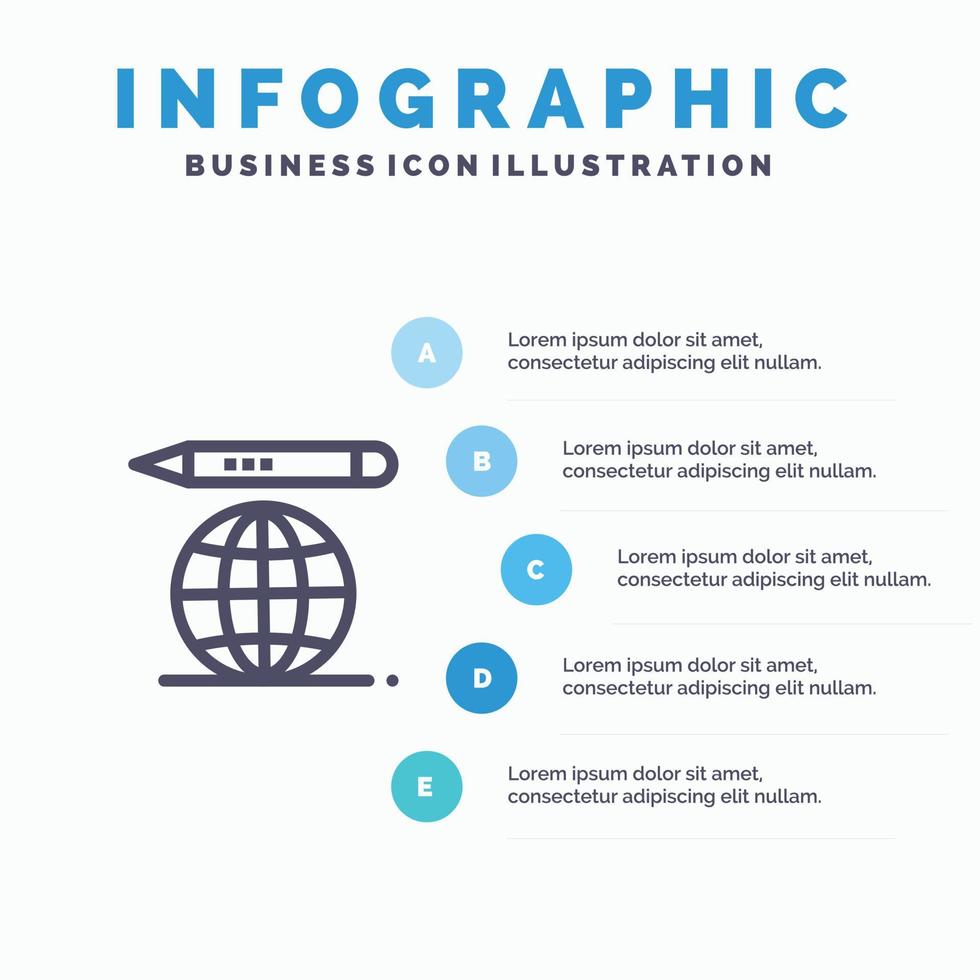 INFOGRAPHIC
BUSINESS ICON ILLUSTRATION

A
Lorem ipsum dolor sit amet, consectetur adipiscing elit nullam.

B
Lorem ipsum dolor sit amet, consectetur adipiscing elit nullam.

C
Lorem ipsum dolor sit amet, consectetur adipiscing elit nullam.

D
Lorem ipsum dolor sit amet, consectetur adipiscing elit nullam.

E
Lorem ipsum dolor sit amet, consectetur adipiscing elit nullam.