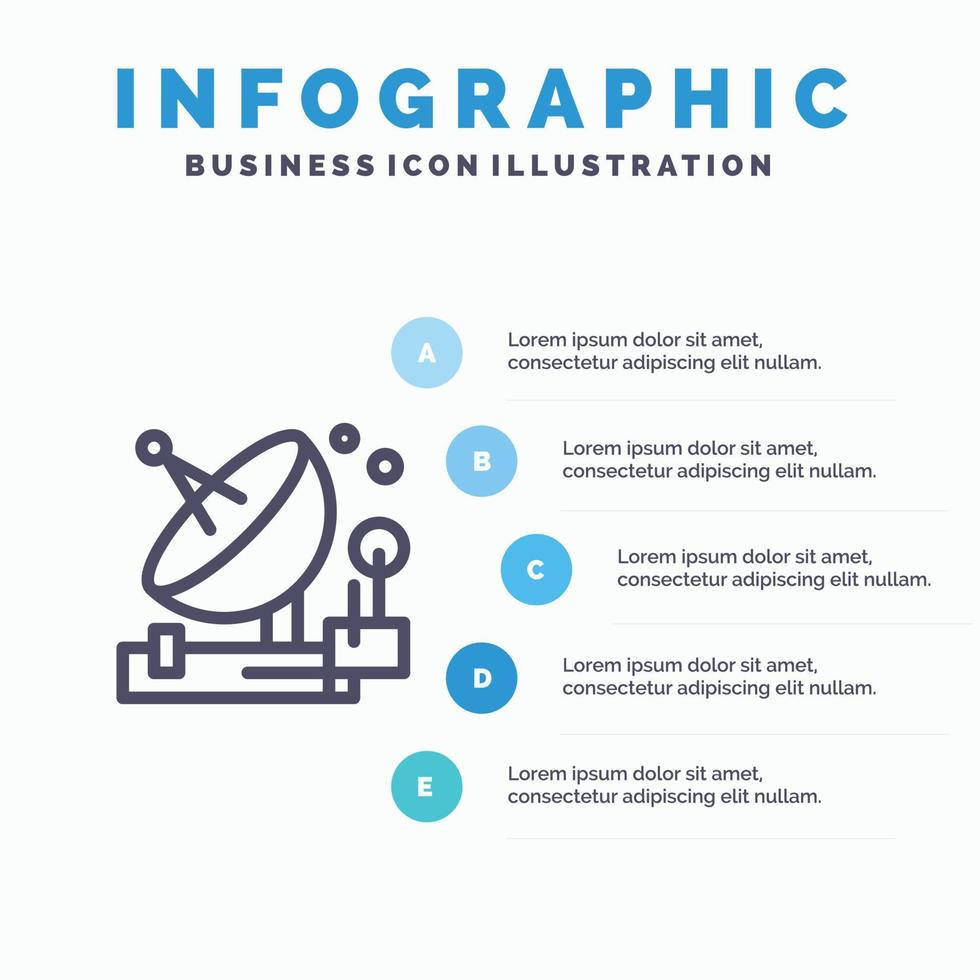 INFOGRAPHIC
BUSINESS ICON ILLUSTRATION

A
Lorem ipsum dolor sit amet, consectetur adipiscing elit nullam.

B
Lorem ipsum dolor sit amet, consectetur adipiscing elit nullam.

C
Lorem ipsum dolor sit amet, consectetur adipiscing elit nullam.

D
Lorem ipsum dolor sit amet, consectetur adipiscing elit nullam.

E
Lorem ipsum dolor sit amet, consectetur adipiscing elit nullam.