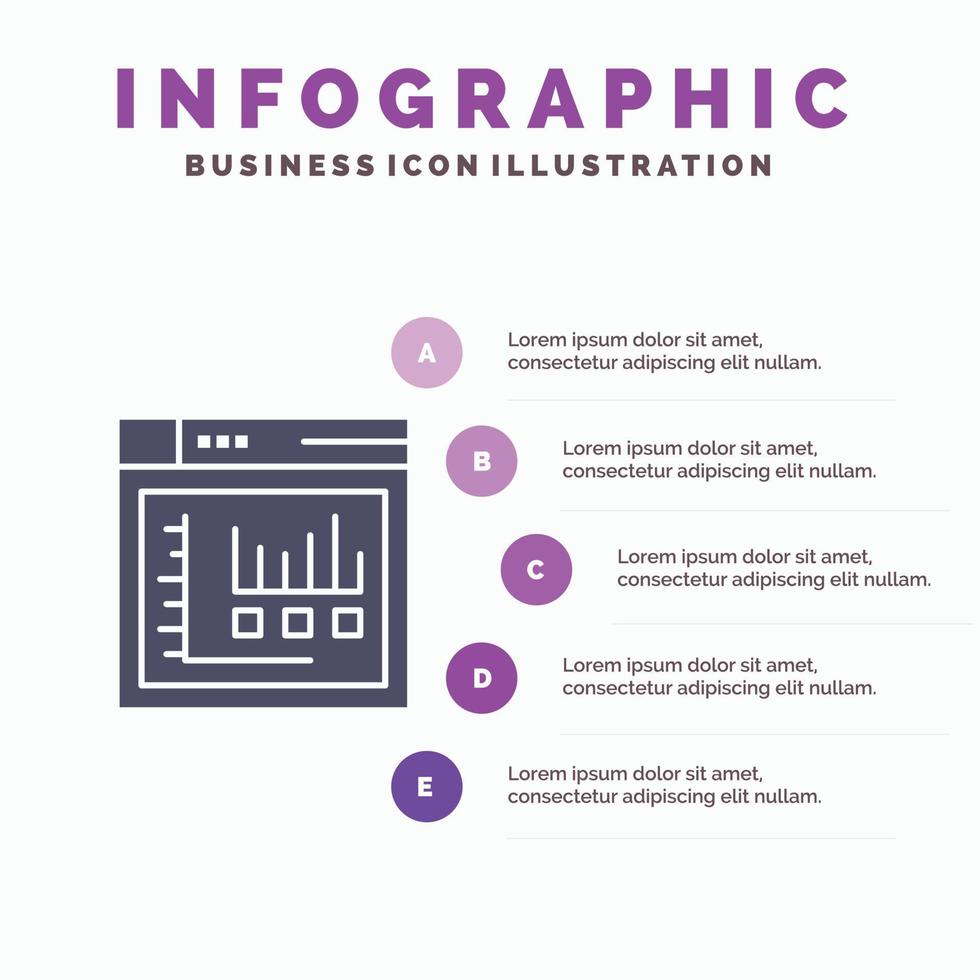 INFOGRAPHIC

BUSINESS ICON ILLUSTRATION

A

Lorem ipsum dolor sit amet, consectetur adipiscing elit nullam.

B

Lorem ipsum dolor sit amet, consectetur adipiscing elit nullam.

C

Lorem ipsum dolor sit amet, consectetur adipiscing elit nullam.

D

Lorem ipsum dolor sit amet, consectetur adipiscing elit nullam.

E

Lorem ipsum dolor sit amet, consectetur adipiscing elit nullam.