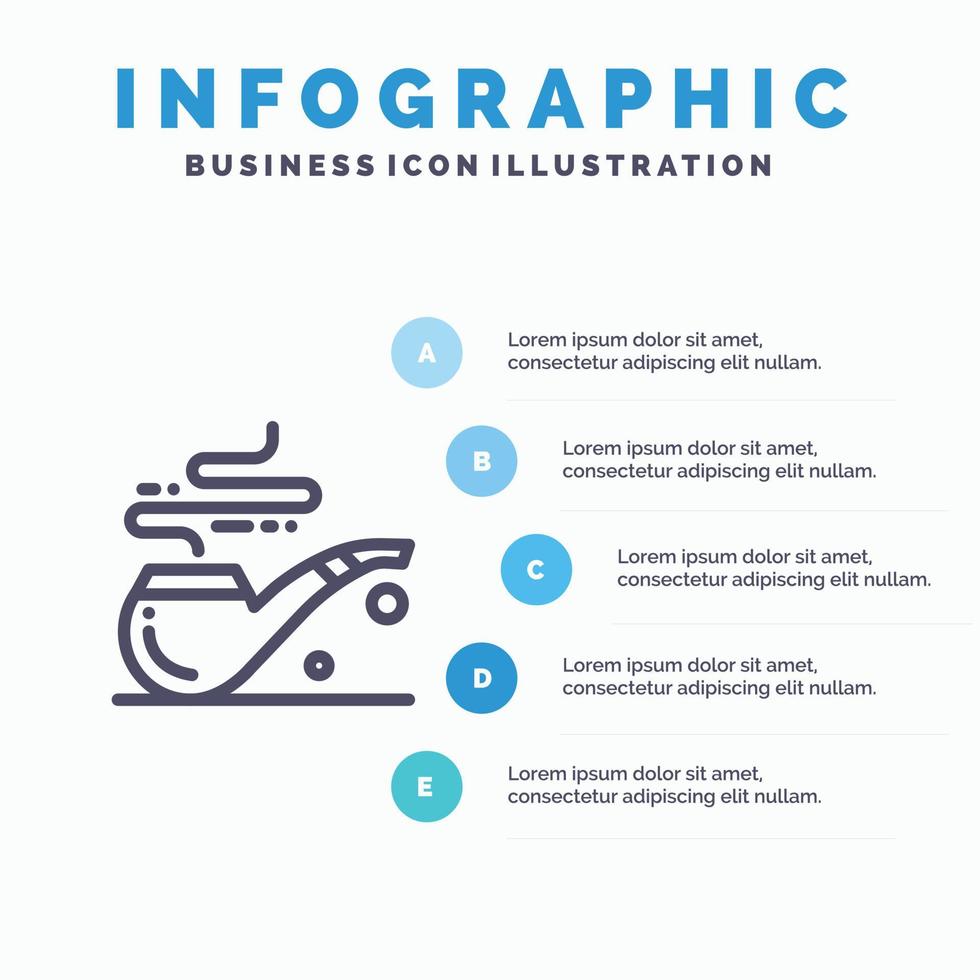 INFOGRAPHIC
BUSINESS ICON ILLUSTRATION

A
Lorem ipsum dolor sit amet, consectetur adipiscing elit nullam.

B
Lorem ipsum dolor sit amet, consectetur adipiscing elit nullam.

C
Lorem ipsum dolor sit amet, consectetur adipiscing elit nullam.

D
Lorem ipsum dolor sit amet, consectetur adipiscing elit nullam.

E
Lorem ipsum dolor sit amet, consectetur adipiscing elit nullam.