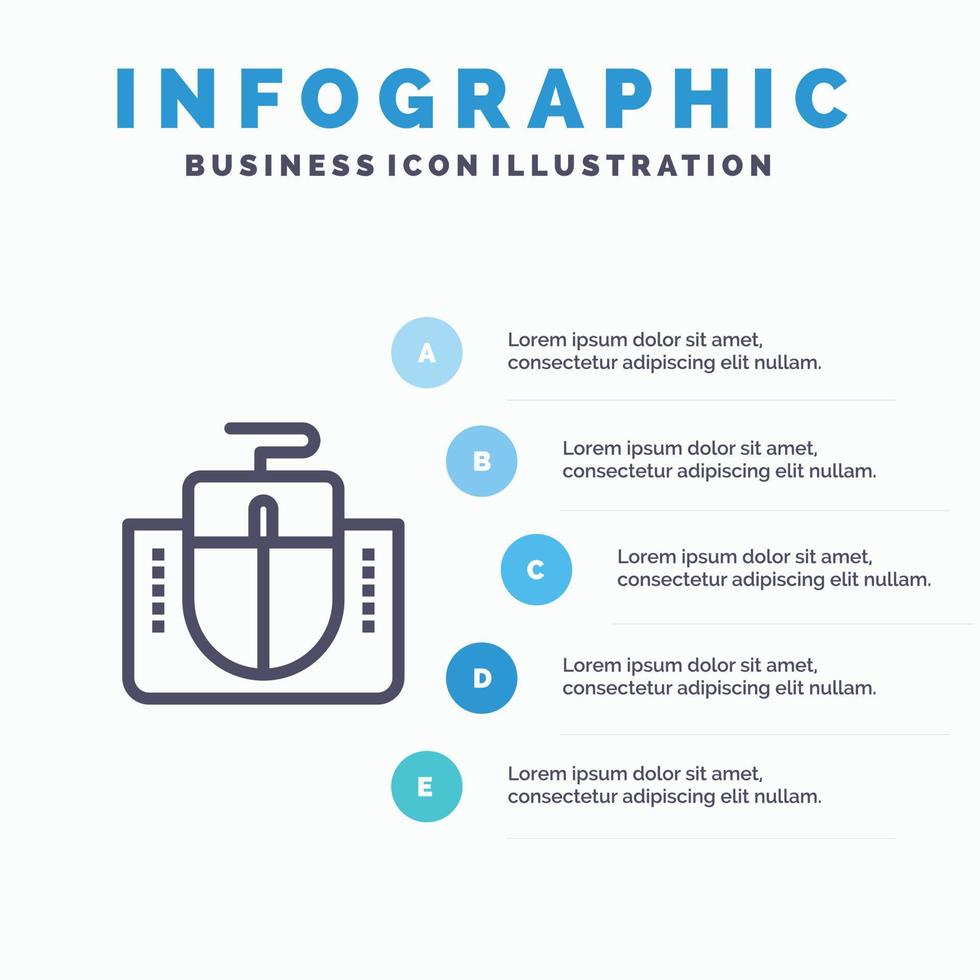 INFOGRAPHIC

BUSINESS ICON ILLUSTRATION

A

Lorem ipsum dolor sit amet, consectetur adipiscing elit nullam.

B

Lorem ipsum dolor sit amet, consectetur adipiscing elit nullam.

C

Lorem ipsum dolor sit amet, consectetur adipiscing elit nullam.

D

Lorem ipsum dolor sit amet, consectetur adipiscing elit nullam.

E

Lorem ipsum dolor sit amet, consectetur adipiscing elit nullam.