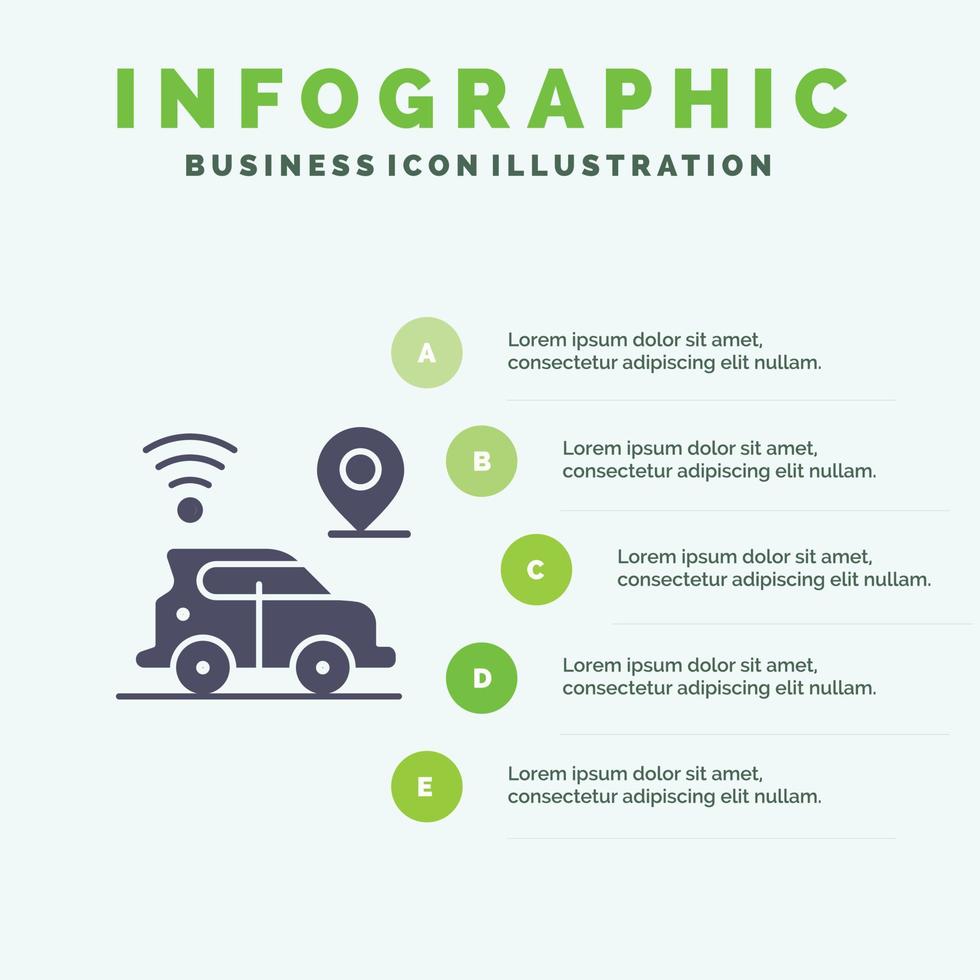 INFOGRAPHIC
BUSINESS ICON ILLUSTRATION

A
Lorem ipsum dolor sit amet, consectetur adipiscing elit nullam.

B
Lorem ipsum dolor sit amet, consectetur adipiscing elit nullam.

C
Lorem ipsum dolor sit amet, consectetur adipiscing elit nullam.

D
Lorem ipsum dolor sit amet, consectetur adipiscing elit nullam.

E
Lorem ipsum dolor sit amet, consectetur adipiscing elit nullam.