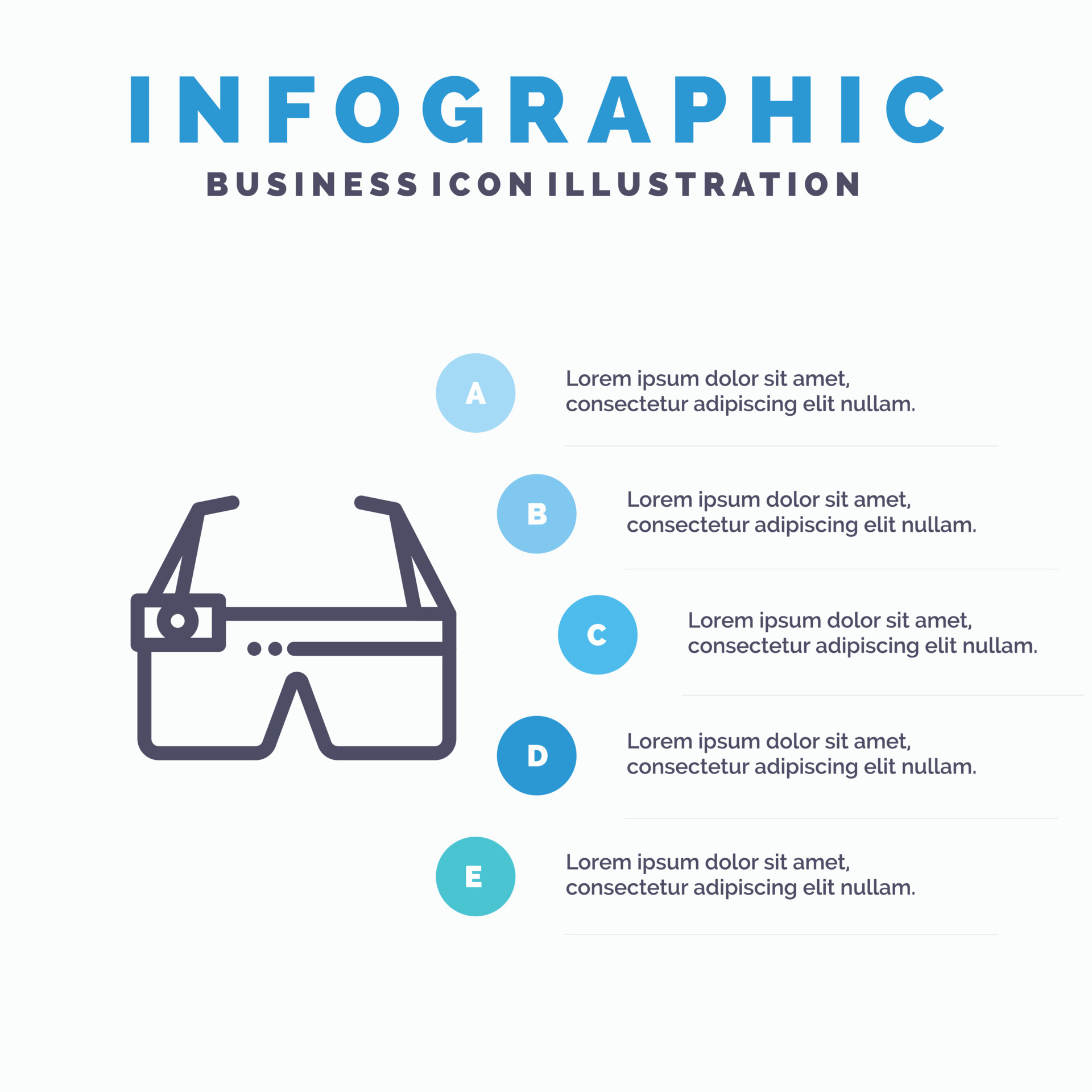 INFOGRAPHIC
BUSINESS ICON ILLUSTRATION

A
Lorem ipsum dolor sit amet, consectetur adipiscing elit nullam.

B
Lorem ipsum dolor sit amet, consectetur adipiscing elit nullam.

C
Lorem ipsum dolor sit amet, consectetur adipiscing elit nullam.

D
Lorem ipsum dolor sit amet, consectetur adipiscing elit nullam.

E
Lorem ipsum dolor sit amet, consectetur adipiscing elit nullam.