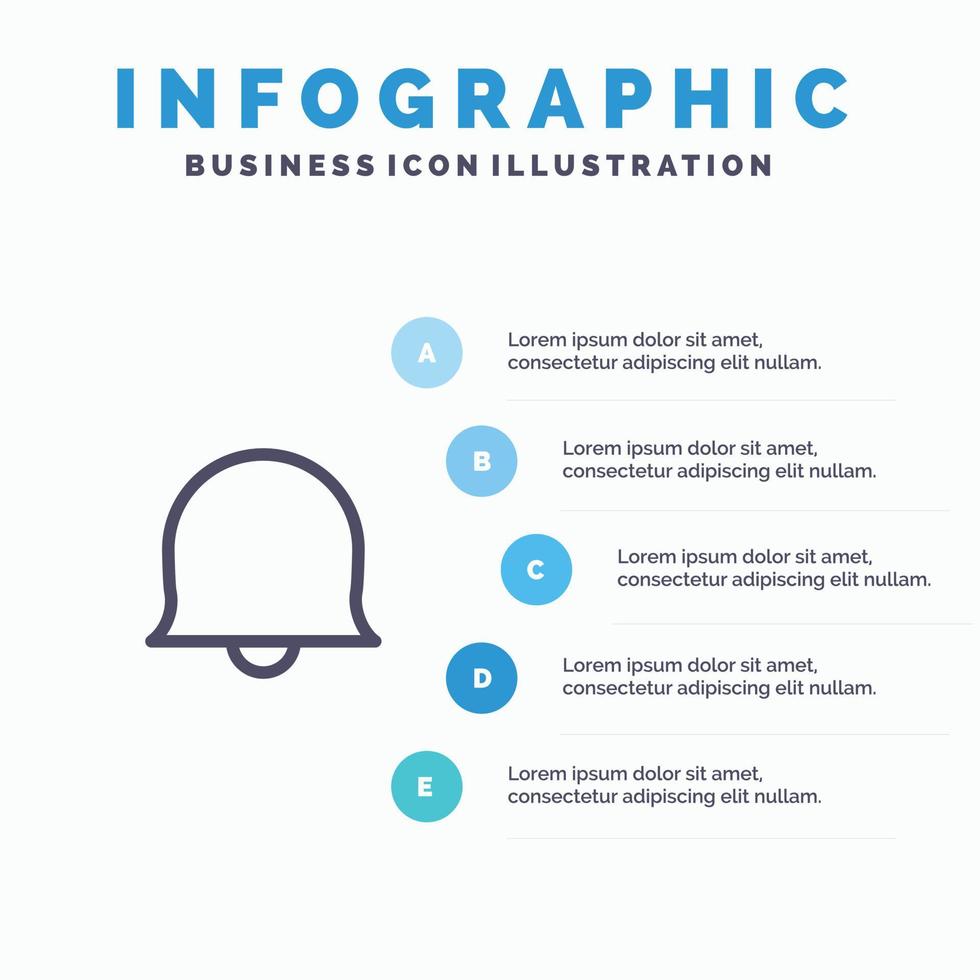 INFOGRAPHIC

BUSINESS ICON ILLUSTRATION

A

Lorem ipsum dolor sit amet, consectetur adipiscing elit nullam.

B

Lorem ipsum dolor sit amet, consectetur adipiscing elit nullam.

C

Lorem ipsum dolor sit amet, consectetur adipiscing elit nullam.

D

Lorem ipsum dolor sit amet, consectetur adipiscing elit nullam.

E

Lorem ipsum dolor sit amet, consectetur adipiscing elit nullam.