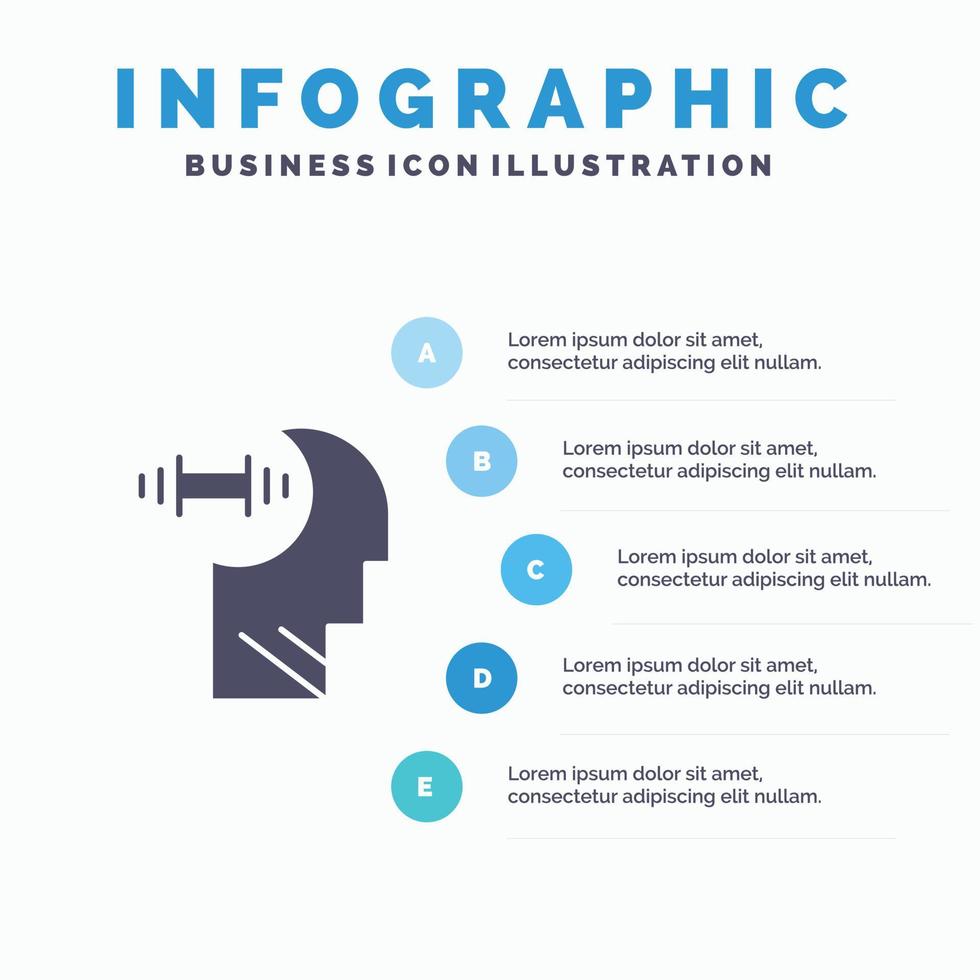 INFOGRAPHIC
BUSINESS ICON ILLUSTRATION

A
Lorem ipsum dolor sit amet, consectetur adipiscing elit nullam.

B
Lorem ipsum dolor sit amet, consectetur adipiscing elit nullam.

C
Lorem ipsum dolor sit amet, consectetur adipiscing elit nullam.

D
Lorem ipsum dolor sit amet, consectetur adipiscing elit nullam.

E
Lorem ipsum dolor sit amet, consectetur adipiscing elit nullam.