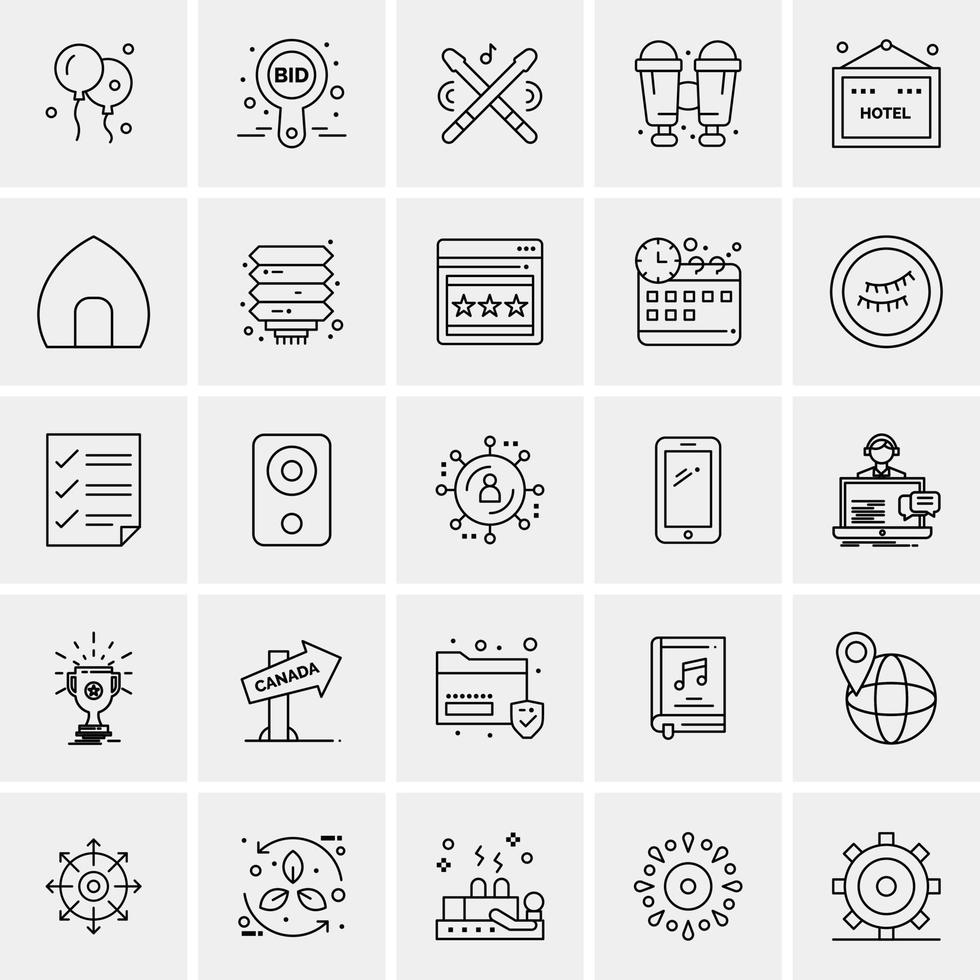 BID

HOTEL

CANADA