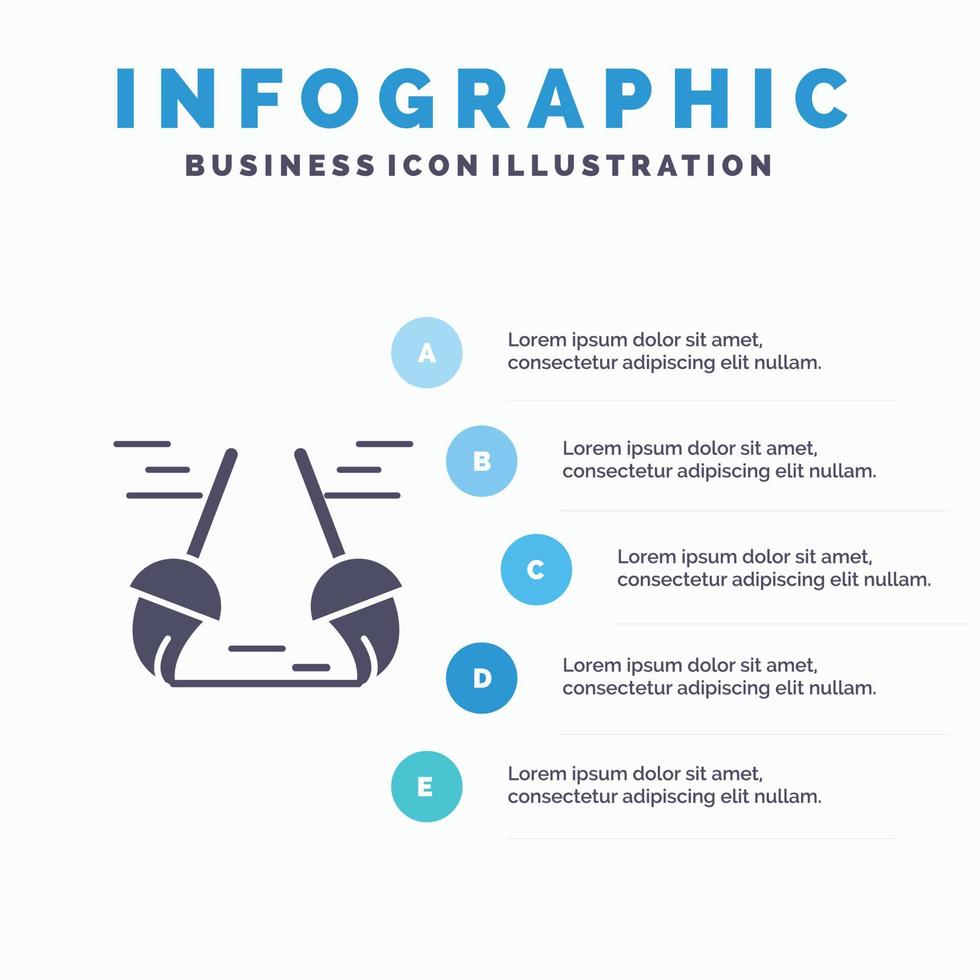 INFOGRAPHIC
BUSINESS ICON ILLUSTRATION

A
Lorem ipsum dolor sit amet, consectetur adipiscing elit nullam.

B
Lorem ipsum dolor sit amet, consectetur adipiscing elit nullam.

C
Lorem ipsum dolor sit amet, consectetur adipiscing elit nullam.

D
Lorem ipsum dolor sit amet, consectetur adipiscing elit nullam.

E
Lorem ipsum dolor sit amet, consectetur adipiscing elit nullam.