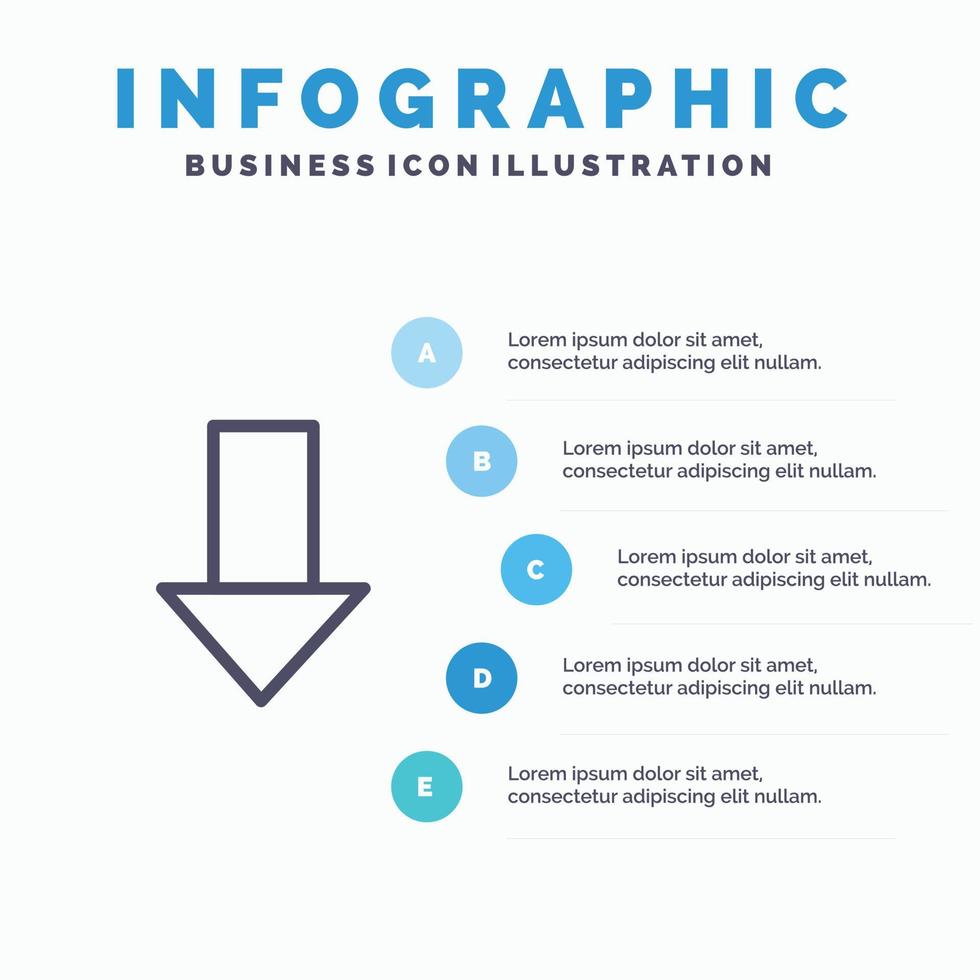 INFOGRAPHIC

BUSINESS ICON ILLUSTRATION

A

Lorem ipsum dolor sit amet, consectetur adipiscing elit nullam.

B

Lorem ipsum dolor sit amet, consectetur adipiscing elit nullam.

C

Lorem ipsum dolor sit amet, consectetur adipiscing elit nullam.

D

Lorem ipsum dolor sit amet, consectetur adipiscing elit nullam.

E

Lorem ipsum dolor sit amet, consectetur adipiscing elit nullam.