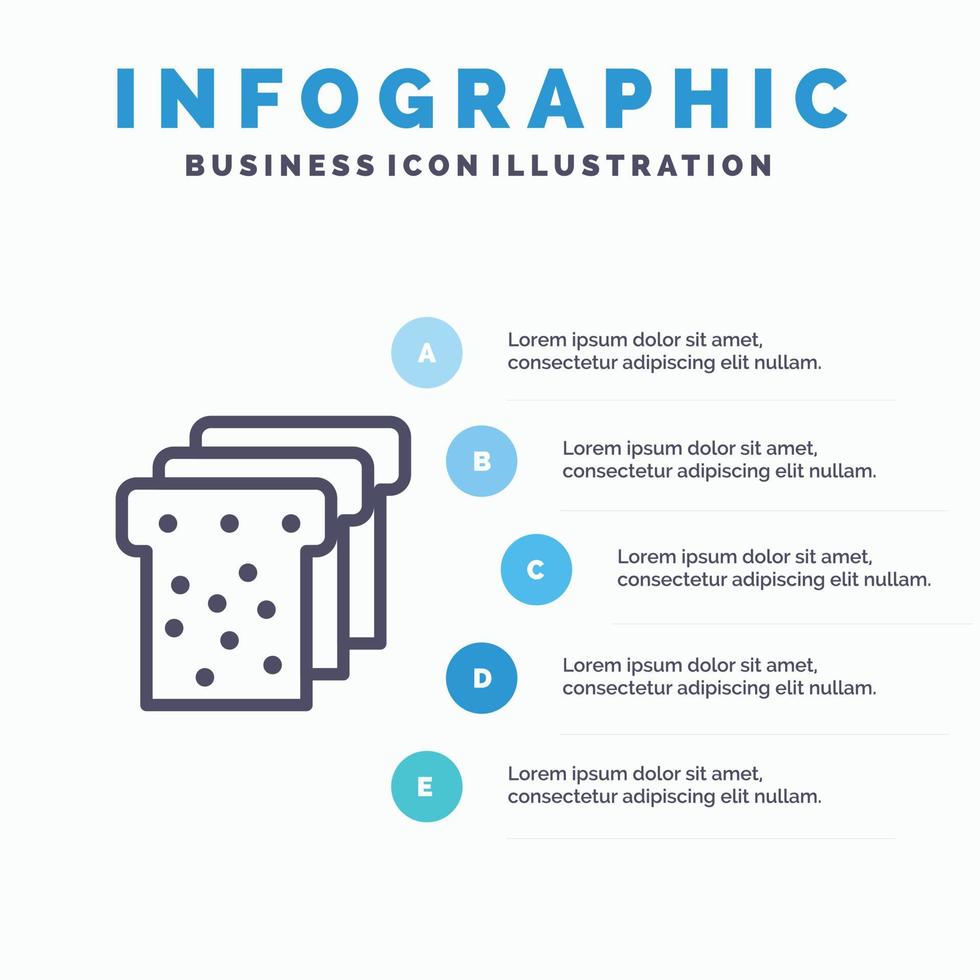 INFOGRAPHIC
BUSINESS ICON ILLUSTRATION

A
Lorem ipsum dolor sit amet, consectetur adipiscing elit nullam.

B
Lorem ipsum dolor sit amet, consectetur adipiscing elit nullam.

C
Lorem ipsum dolor sit amet, consectetur adipiscing elit nullam.

D
Lorem ipsum dolor sit amet, consectetur adipiscing elit nullam.

E
Lorem ipsum dolor sit amet, consectetur adipiscing elit nullam.