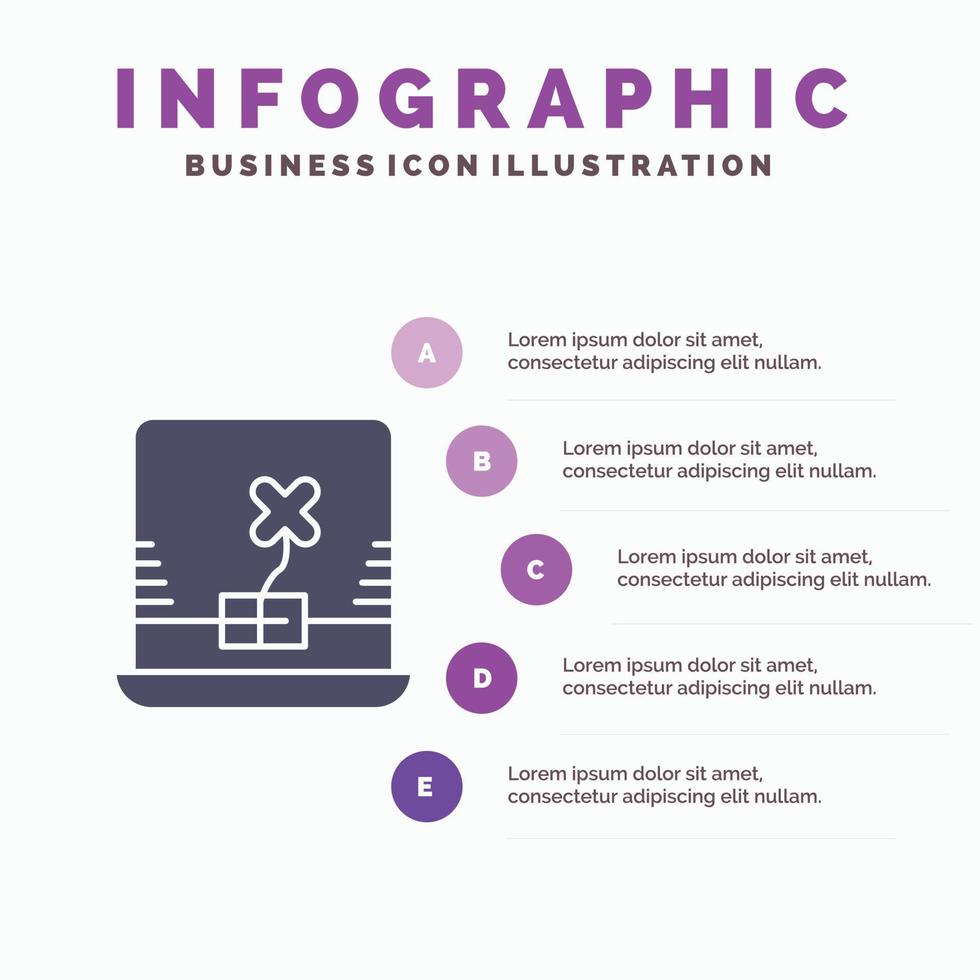 INFOGRAPHIC
BUSINESS ICON ILLUSTRATION

A
Lorem ipsum dolor sit amet, consectetur adipiscing elit nullam.

B
Lorem ipsum dolor sit amet, consectetur adipiscing elit nullam.

C
Lorem ipsum dolor sit amet, consectetur adipiscing elit nullam.

D
Lorem ipsum dolor sit amet, consectetur adipiscing elit nullam.

E
Lorem ipsum dolor sit amet, consectetur adipiscing elit nullam.