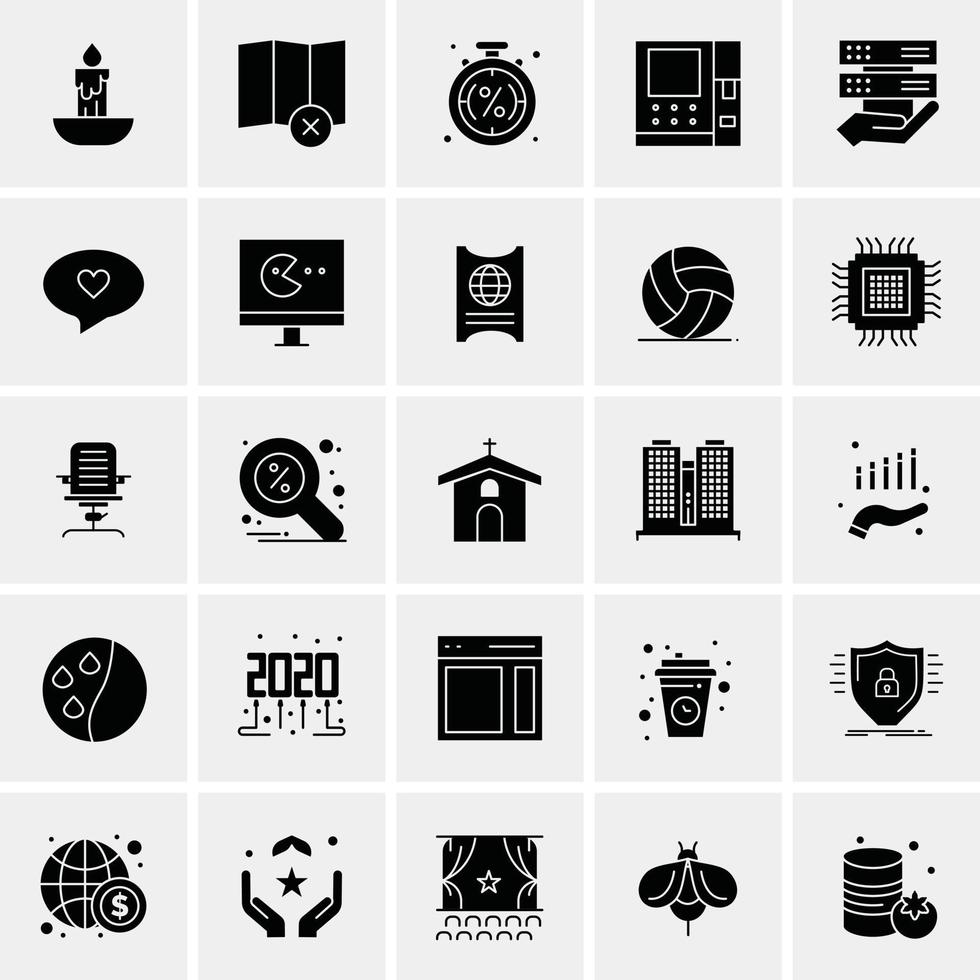 %

%

2020

$