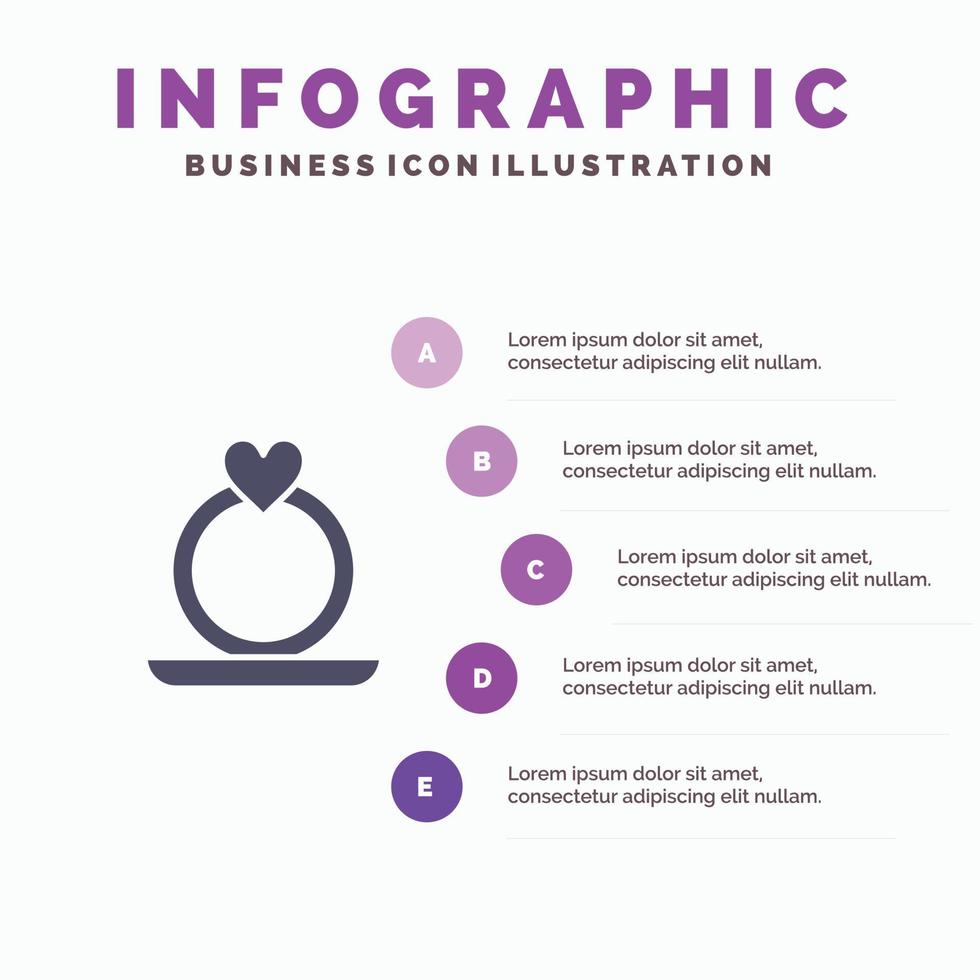 INFOGRAPHIC
BUSINESS ICON ILLUSTRATION

A
Lorem ipsum dolor sit amet, consectetur adipiscing elit nullam.

B
Lorem ipsum dolor sit amet, consectetur adipiscing elit nullam.

C
Lorem ipsum dolor sit amet, consectetur adipiscing elit nullam.

D
Lorem ipsum dolor sit amet, consectetur adipiscing elit nullam.

E
Lorem ipsum dolor sit amet, consectetur adipiscing elit nullam.