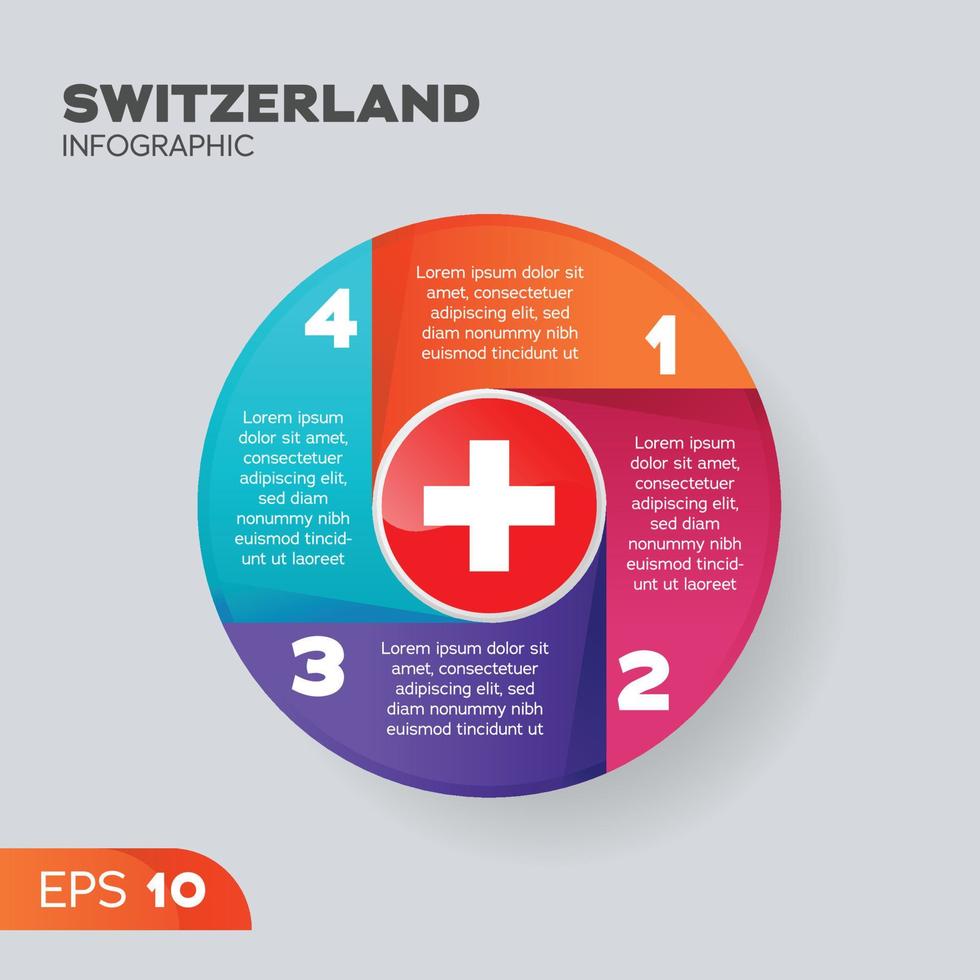 SWITZERLAND
INFOGRAPHIC

1
Lorem ipsum dolor sit amet, consectetuer adipiscing elit, sed diam nonummy nibh euismod tincidunt ut

2
Lorem ipsum dolor sit amet, consectetuer adipiscing elit, sed diam nonummy nibh euismod tincidunt ut laoreet

3
Lorem ipsum dolor sit amet, consectetuer adipiscing elit, sed diam nonummy nibh euismod tincidunt ut

4
Lorem ipsum dolor sit amet, consectetuer adipiscing elit, sed diam nonummy nibh euismod tincidunt ut laoreet

EPS 10