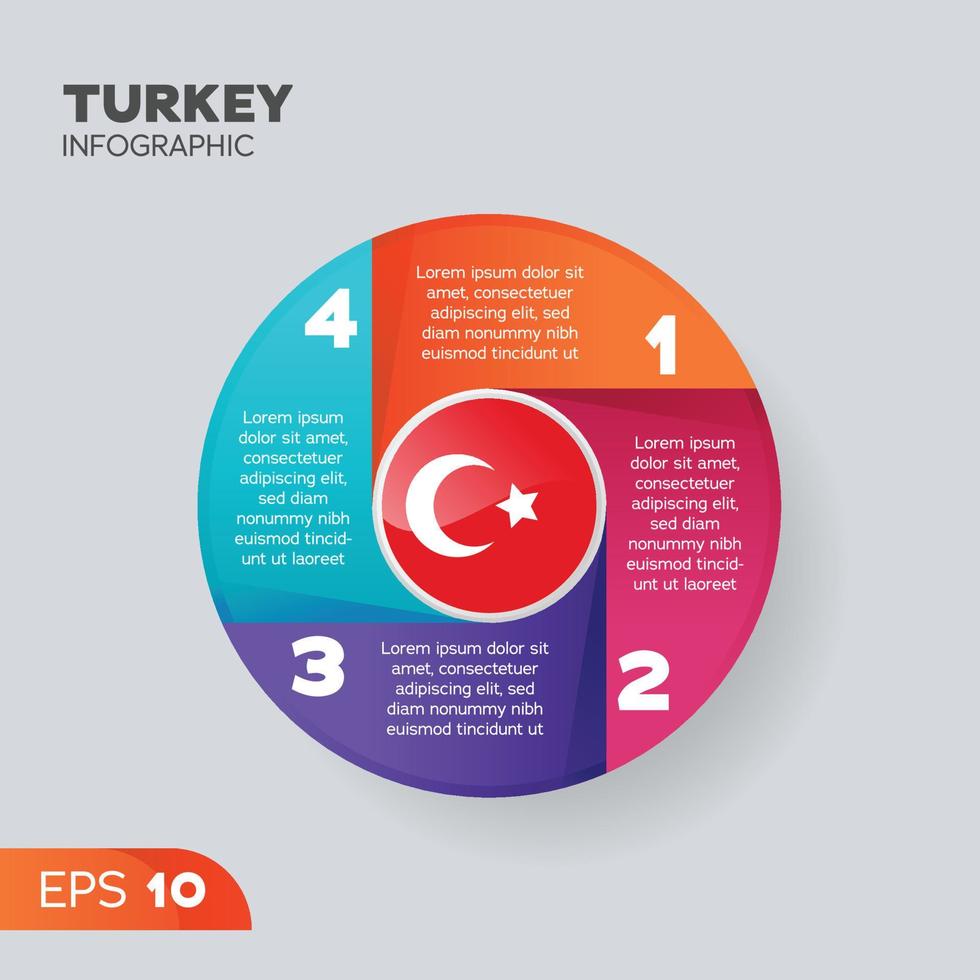 TURKEY
INFOGRAPHIC

Lorem ipsum dolor sit amet, consectetuer adipiscing elit, sed diam nonummy nibh euismod tincidunt ut

1

Lorem ipsum dolor sit amet, consectetuer adipiscing elit, sed diam nonummy nibh euismod tincidunt ut laoreet

2

3

Lorem ipsum dolor sit amet, consectetuer adipiscing elit, sed diam nonummy nibh euismod tincidunt ut

4

Lorem ipsum dolor sit amet, consectetuer adipiscing elit, sed diam nonummy nibh euismod tincidunt ut laoreet

EPS 10