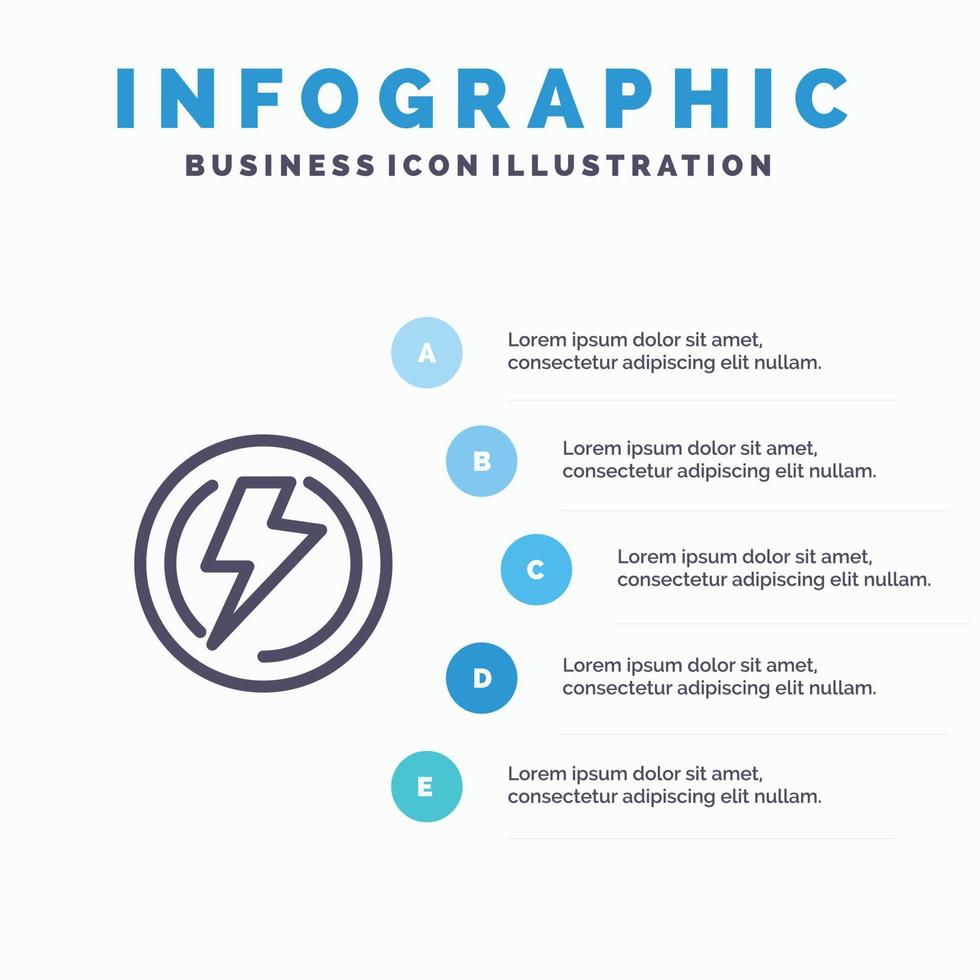 INFOGRAPHIC
BUSINESS ICON ILLUSTRATION

A
Lorem ipsum dolor sit amet, consectetur adipiscing elit nullam.

B
Lorem ipsum dolor sit amet, consectetur adipiscing elit nullam.

C
Lorem ipsum dolor sit amet, consectetur adipiscing elit nullam.

D
Lorem ipsum dolor sit amet, consectetur adipiscing elit nullam.

E
Lorem ipsum dolor sit amet, consectetur adipiscing elit nullam.