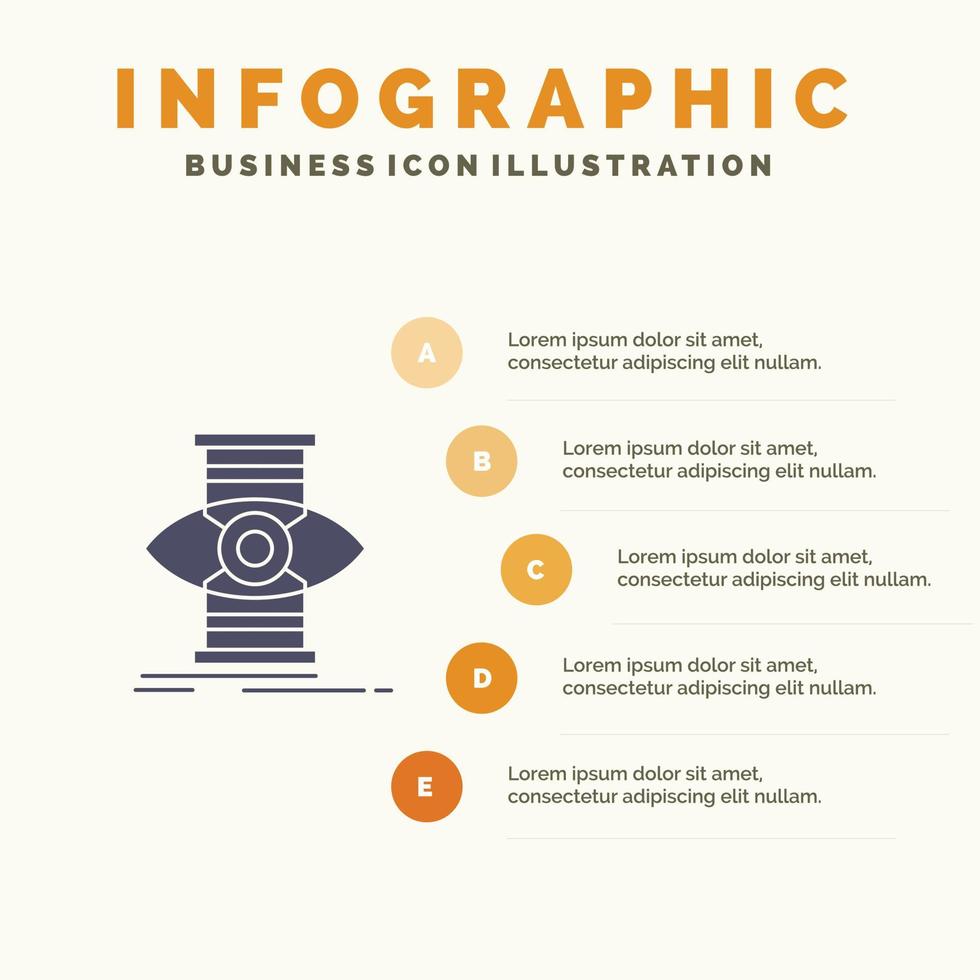 INFOGRAPHIC
BUSINESS ICON ILLUSTRATION

A
Lorem ipsum dolor sit amet, consectetur adipiscing elit nullam.

B
Lorem ipsum dolor sit amet, consectetur adipiscing elit nullam.

C
Lorem ipsum dolor sit amet, consectetur adipiscing elit nullam.

D
Lorem ipsum dolor sit amet, consectetur adipiscing elit nullam.

E
Lorem ipsum dolor sit amet, consectetur adipiscing elit nullam.