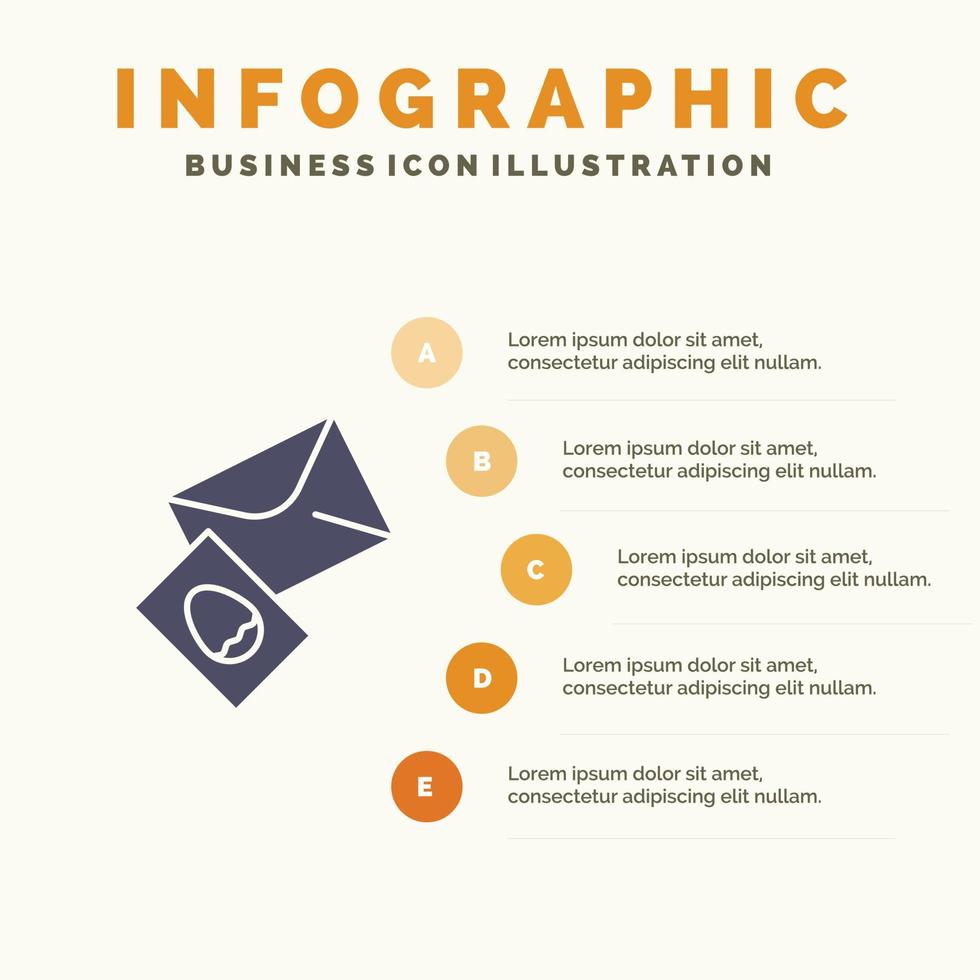 INFOGRAPHIC

BUSINESS ICON ILLUSTRATION

A

Lorem ipsum dolor sit amet, consectetur adipiscing elit nullam.

B

Lorem ipsum dolor sit amet, consectetur adipiscing elit nullam.

C

Lorem ipsum dolor sit amet, consectetur adipiscing elit nullam.

D

Lorem ipsum dolor sit amet, consectetur adipiscing elit nullam.

E

Lorem ipsum dolor sit amet, consectetur adipiscing elit nullam.