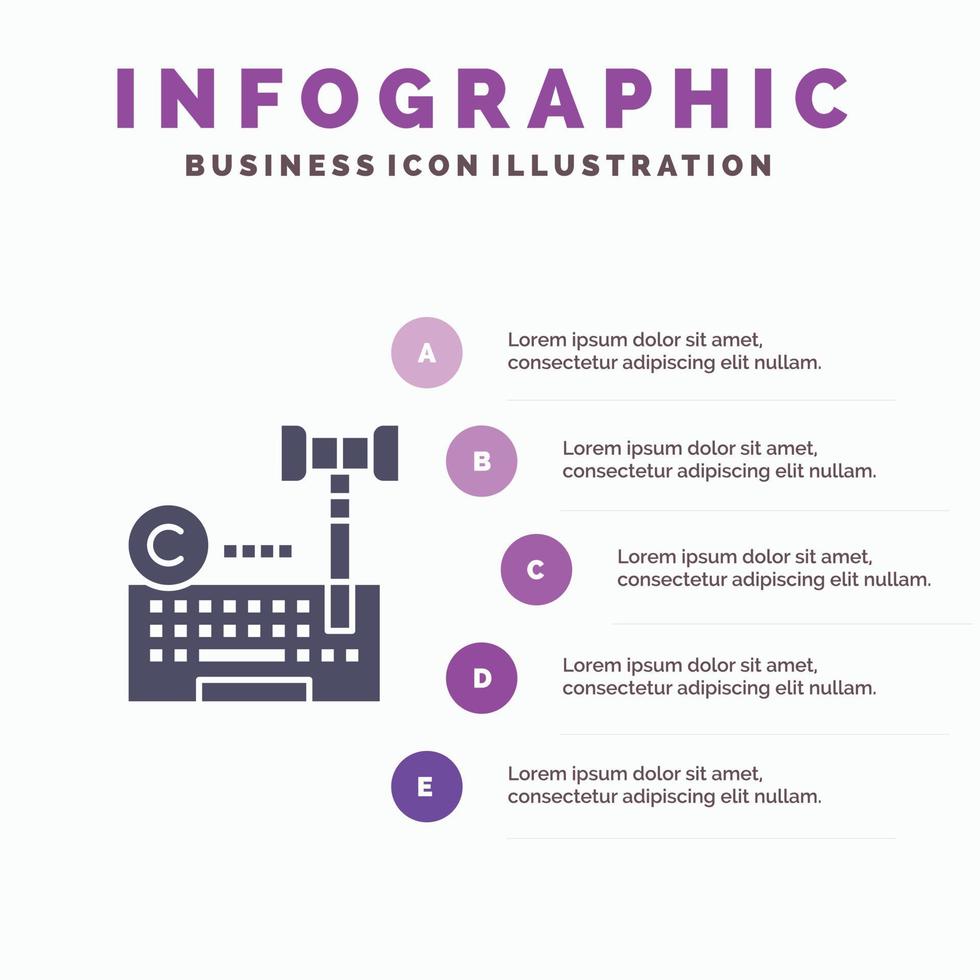 INFOGRAPHIC
BUSINESS ICON ILLUSTRATION

C

A
Lorem ipsum dolor sit amet, consectetur adipiscing elit nullam.

B
Lorem ipsum dolor sit amet, consectetur adipiscing elit nullam.

C
Lorem ipsum dolor sit amet, consectetur adipiscing elit nullam.

D
Lorem ipsum dolor sit amet, consectetur adipiscing elit nullam.

E
Lorem ipsum dolor sit amet, consectetur adipiscing elit nullam.