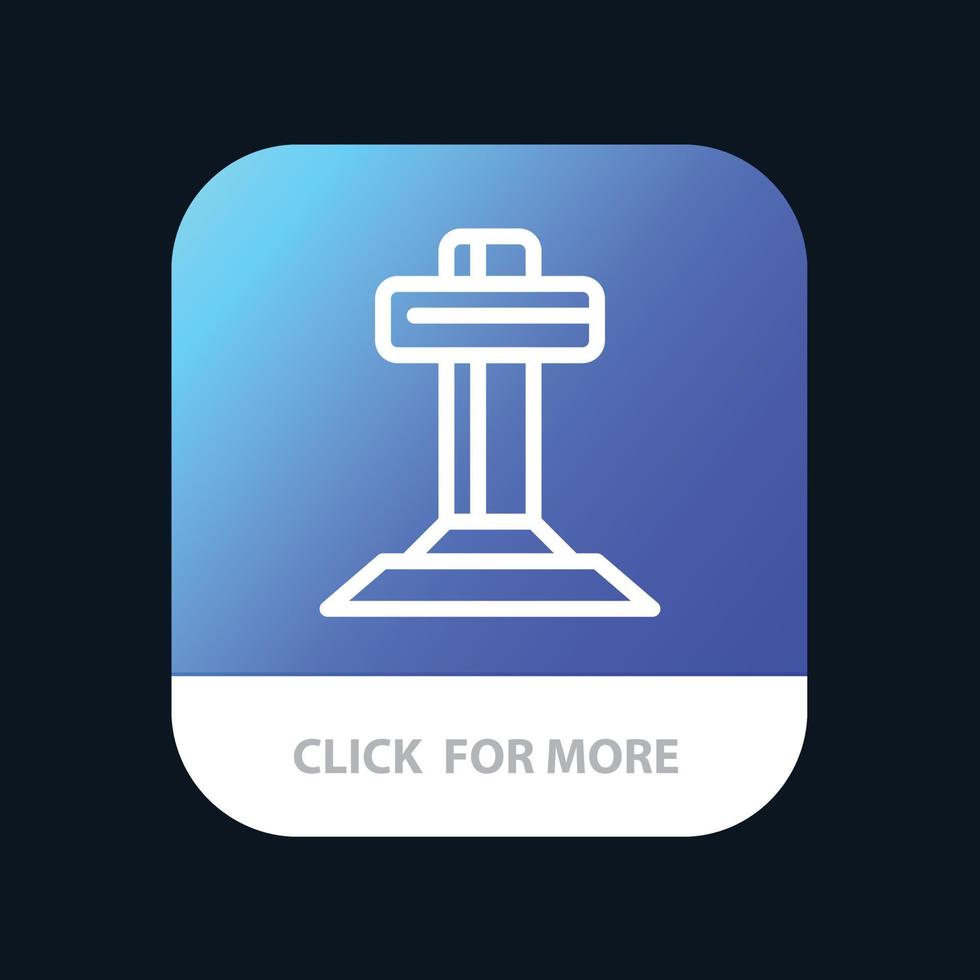 CLICK FOR MORE