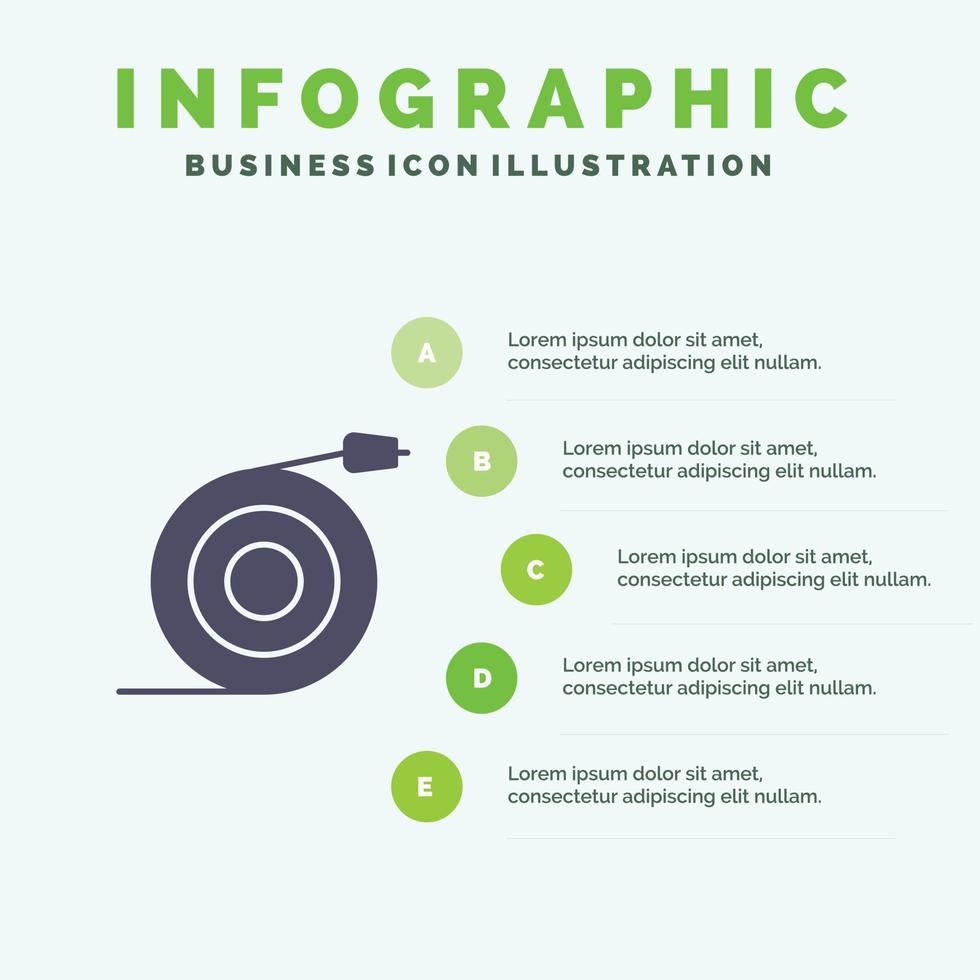 INFOGRAPHIC
BUSINESS ICON ILLUSTRATION

A
Lorem ipsum dolor sit amet, consectetur adipiscing elit nullam.

B
Lorem ipsum dolor sit amet, consectetur adipiscing elit nullam.

C
Lorem ipsum dolor sit amet, consectetur adipiscing elit nullam.

D
Lorem ipsum dolor sit amet, consectetur adipiscing elit nullam.

E
Lorem ipsum dolor sit amet, consectetur adipiscing elit nullam.