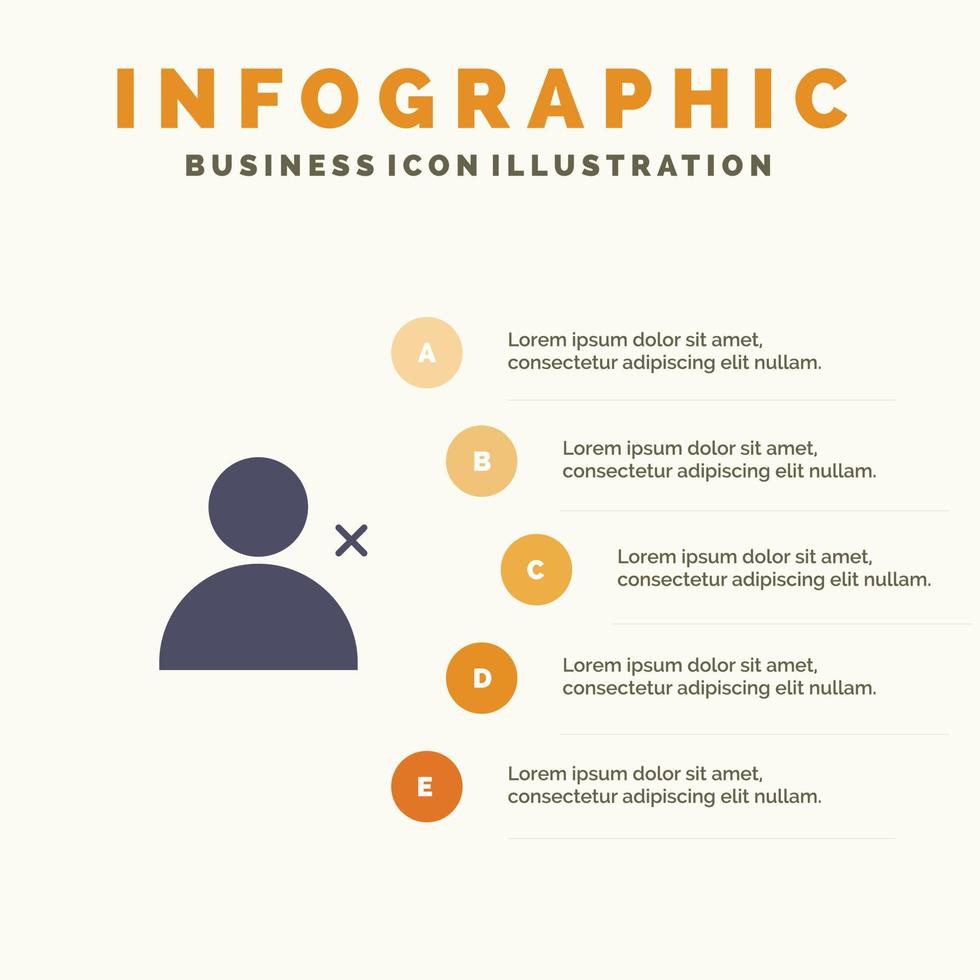 INFOGRAPHIC

BUSINESS ICON ILLUSTRATION

A

Lorem ipsum dolor sit amet, consectetur adipiscing elit nullam.

B

Lorem ipsum dolor sit amet, consectetur adipiscing elit nullam.

C

Lorem ipsum dolor sit amet, consectetur adipiscing elit nullam.

D

Lorem ipsum dolor sit amet, consectetur adipiscing elit nullam.

E

Lorem ipsum dolor sit amet, consectetur adipiscing elit nullam.