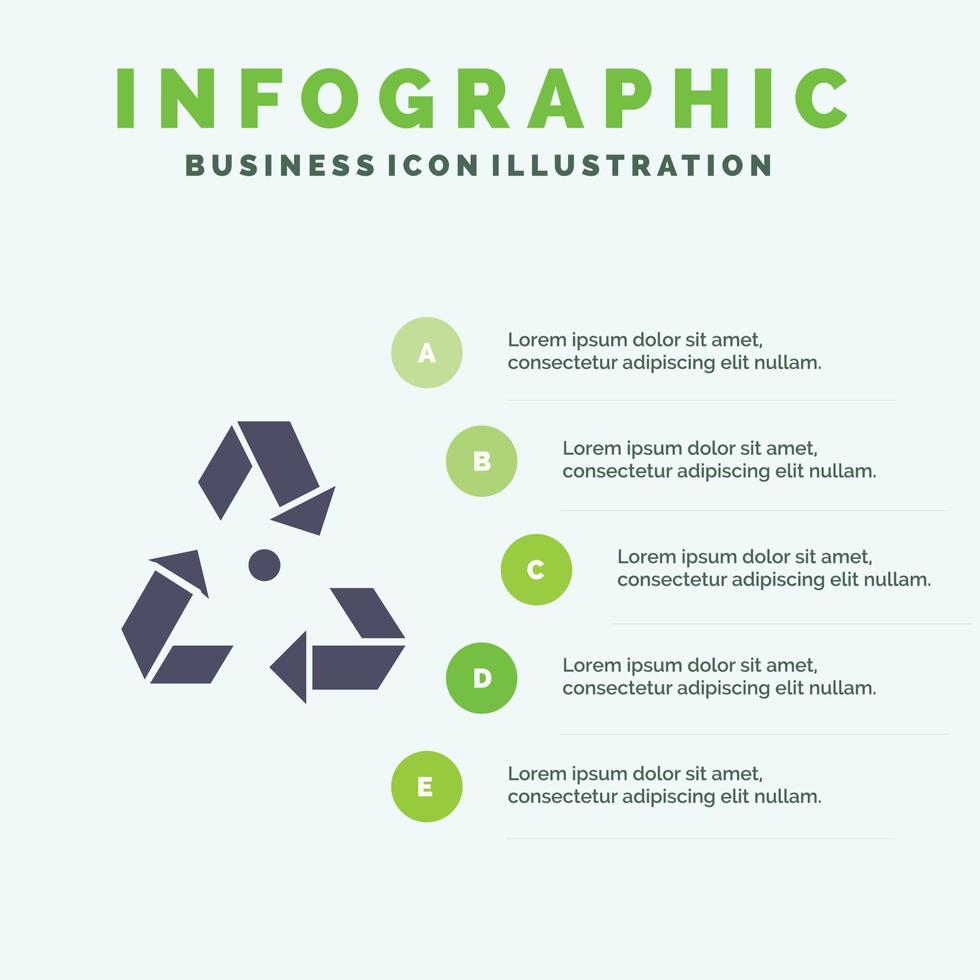 INFOGRAPHIC
BUSINESS ICON ILLUSTRATION

A
Lorem ipsum dolor sit amet, consectetur adipiscing elit nullam.

B
Lorem ipsum dolor sit amet, consectetur adipiscing elit nullam.

C
Lorem ipsum dolor sit amet, consectetur adipiscing elit nullam.

D
Lorem ipsum dolor sit amet, consectetur adipiscing elit nullam.

E
Lorem ipsum dolor sit amet, consectetur adipiscing elit nullam.