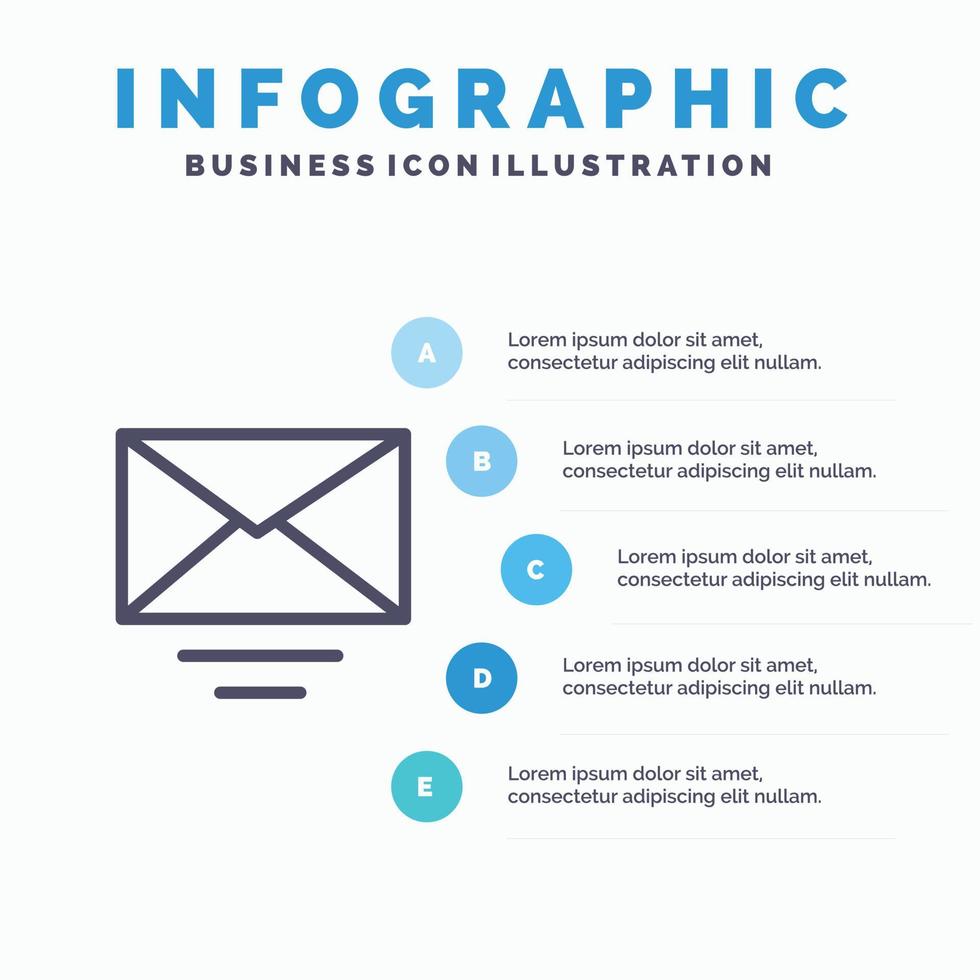 INFOGRAPHIC
BUSINESS ICON ILLUSTRATION

A
Lorem ipsum dolor sit amet, consectetur adipiscing elit nullam.

B
Lorem ipsum dolor sit amet, consectetur adipiscing elit nullam.

C
Lorem ipsum dolor sit amet, consectetur adipiscing elit nullam.

D
Lorem ipsum dolor sit amet, consectetur adipiscing elit nullam.

E
Lorem ipsum dolor sit amet, consectetur adipiscing elit nullam.