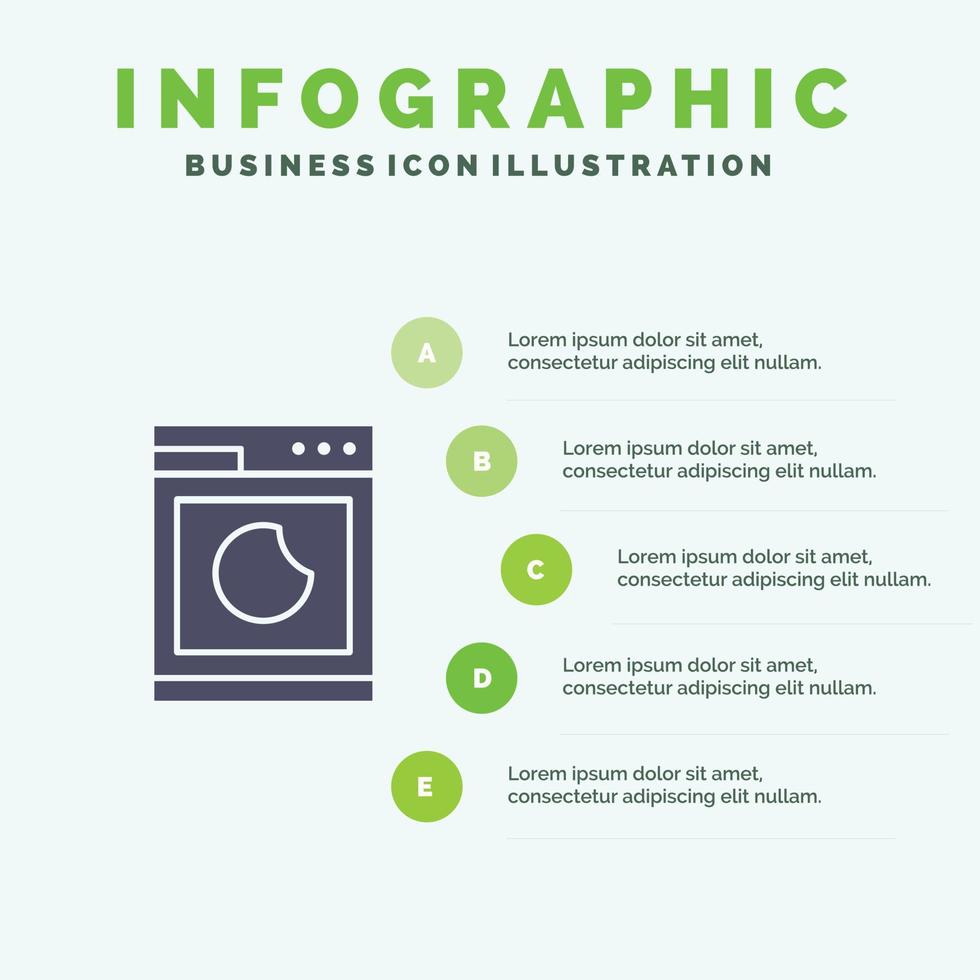 INFOGRAPHIC
BUSINESS ICON ILLUSTRATION

A
Lorem ipsum dolor sit amet, consectetur adipiscing elit nullam.

B
Lorem ipsum dolor sit amet, consectetur adipiscing elit nullam.

C
Lorem ipsum dolor sit amet, consectetur adipiscing elit nullam.

D
Lorem ipsum dolor sit amet, consectetur adipiscing elit nullam.

E
Lorem ipsum dolor sit amet, consectetur adipiscing elit nullam.