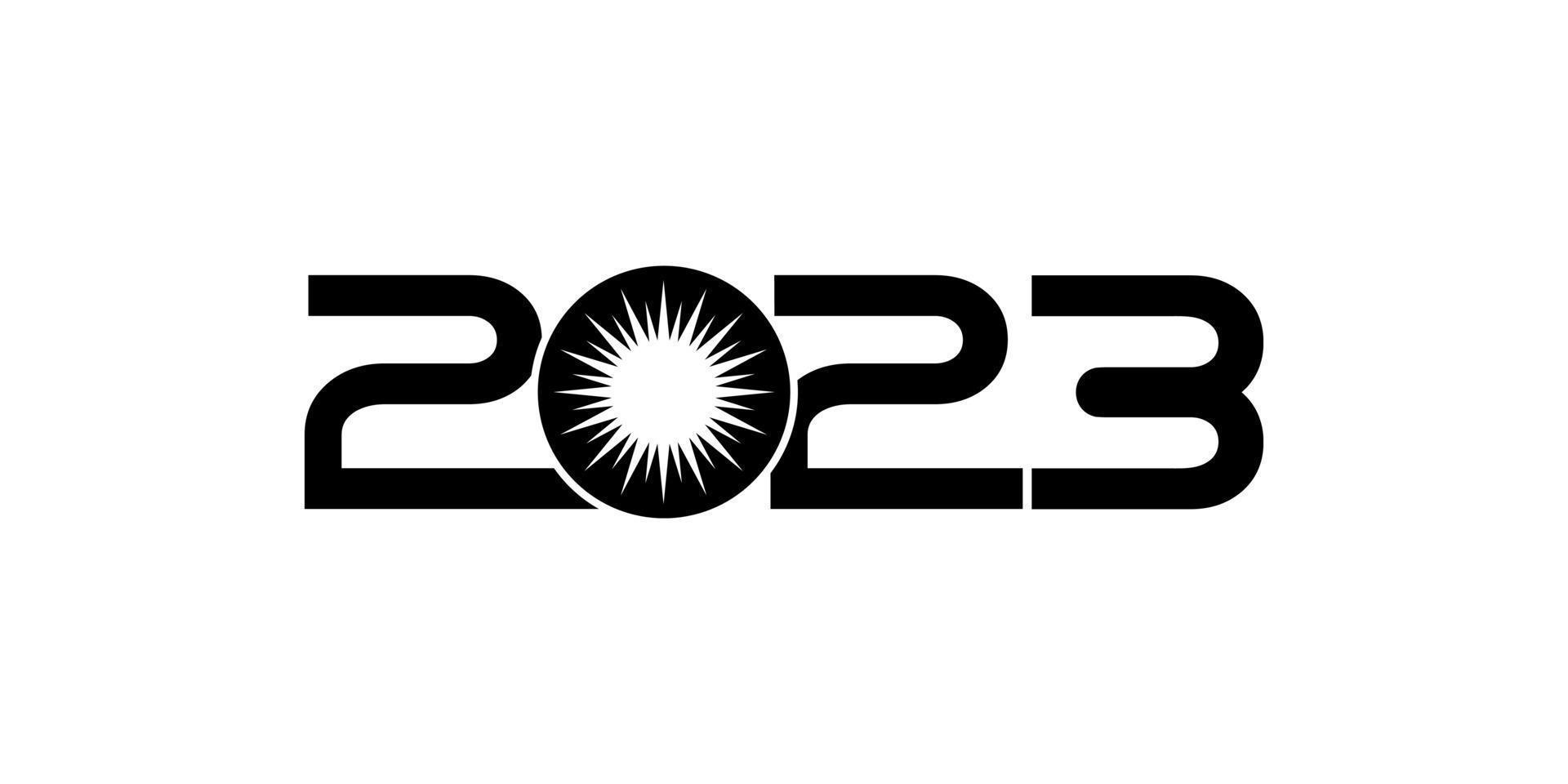 2023