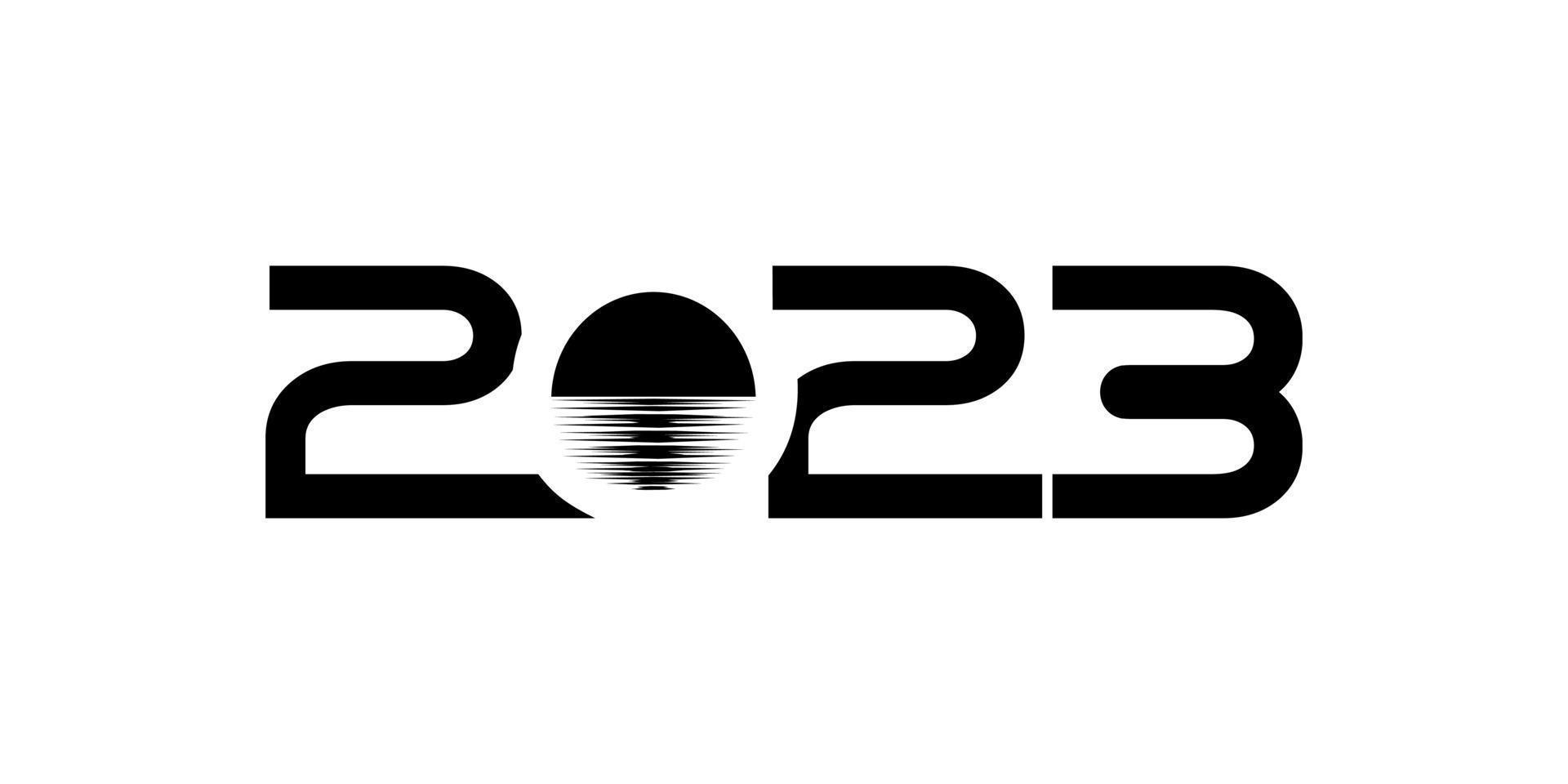 2023