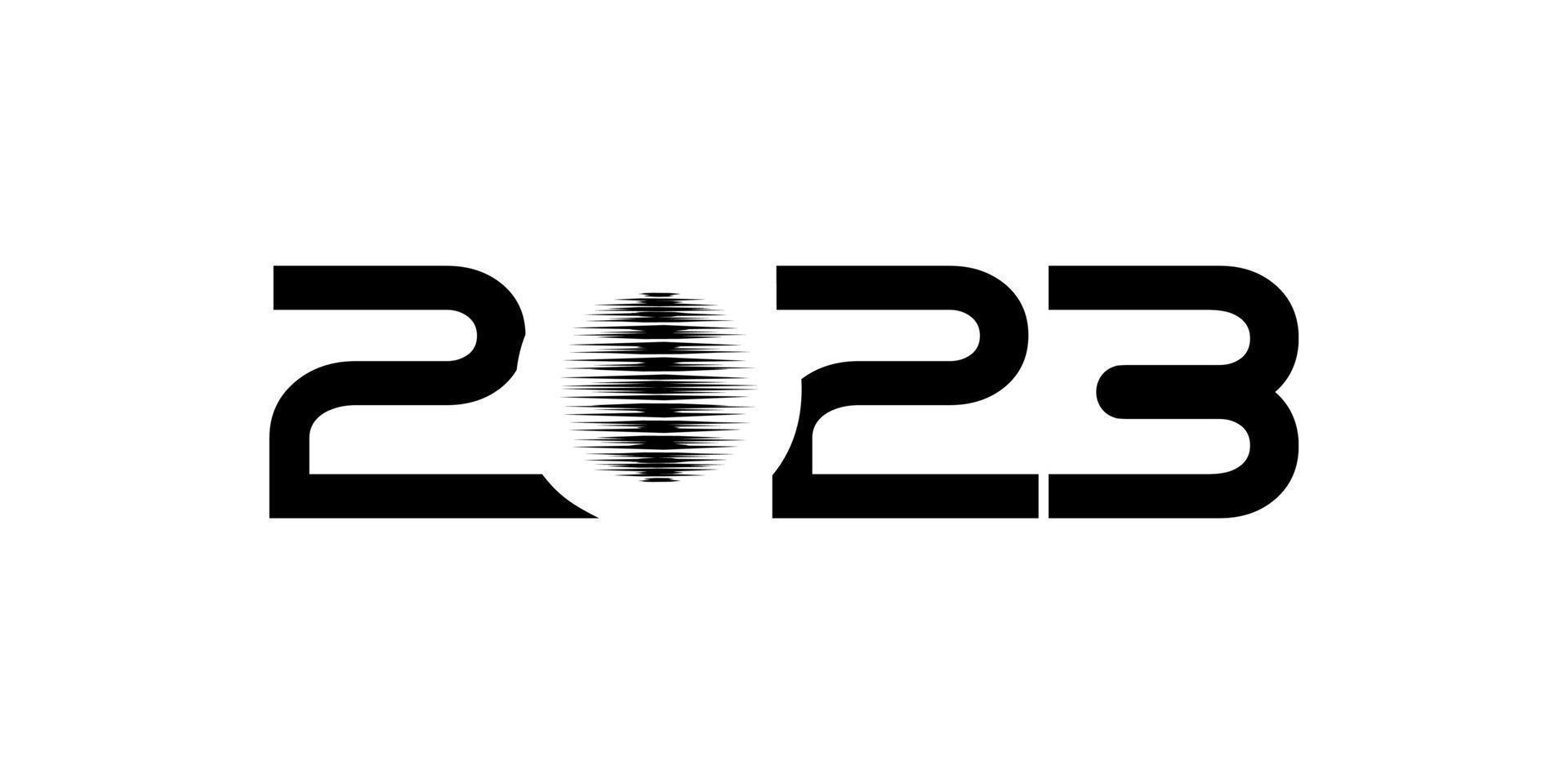 2023