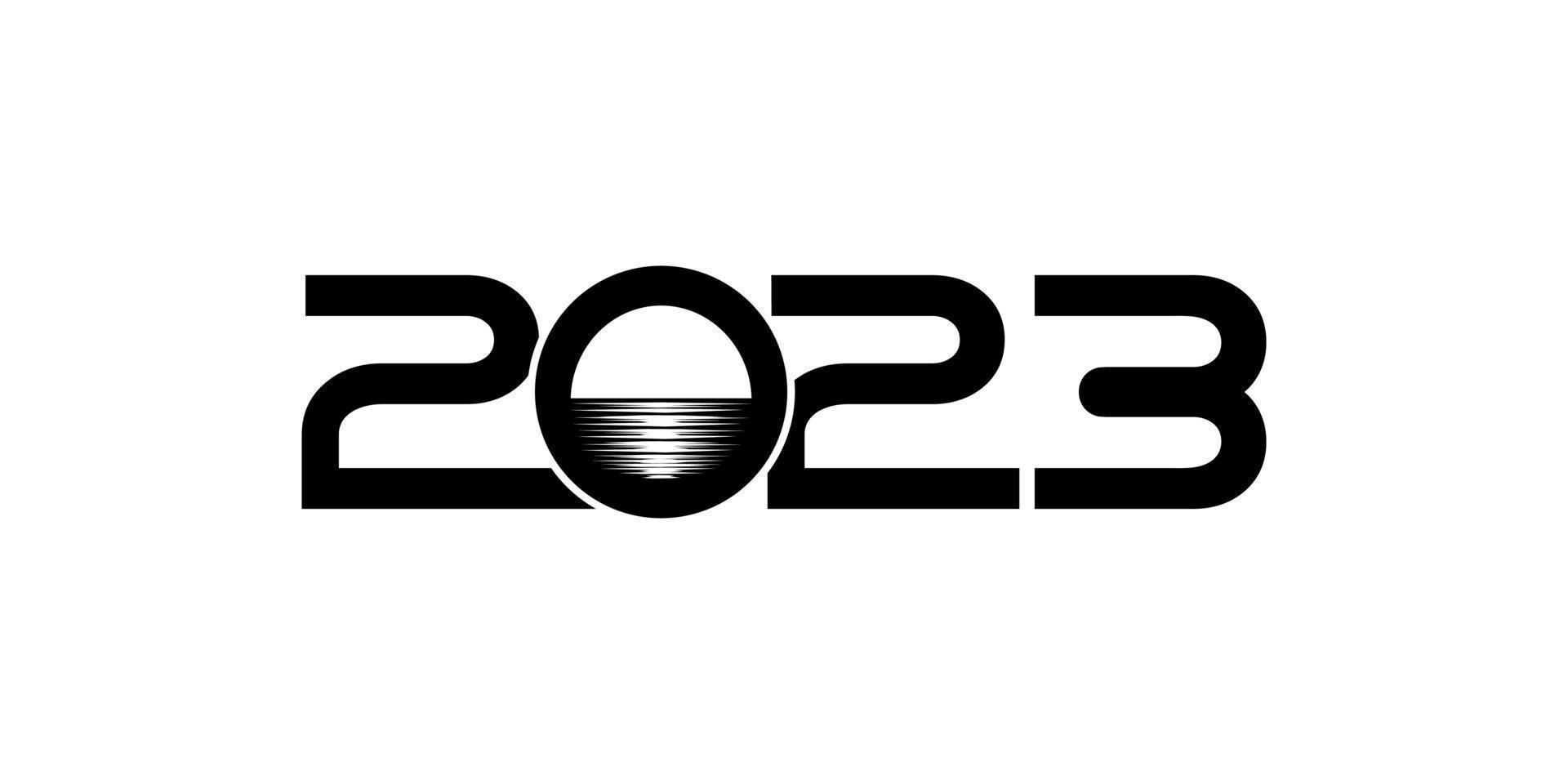 2023