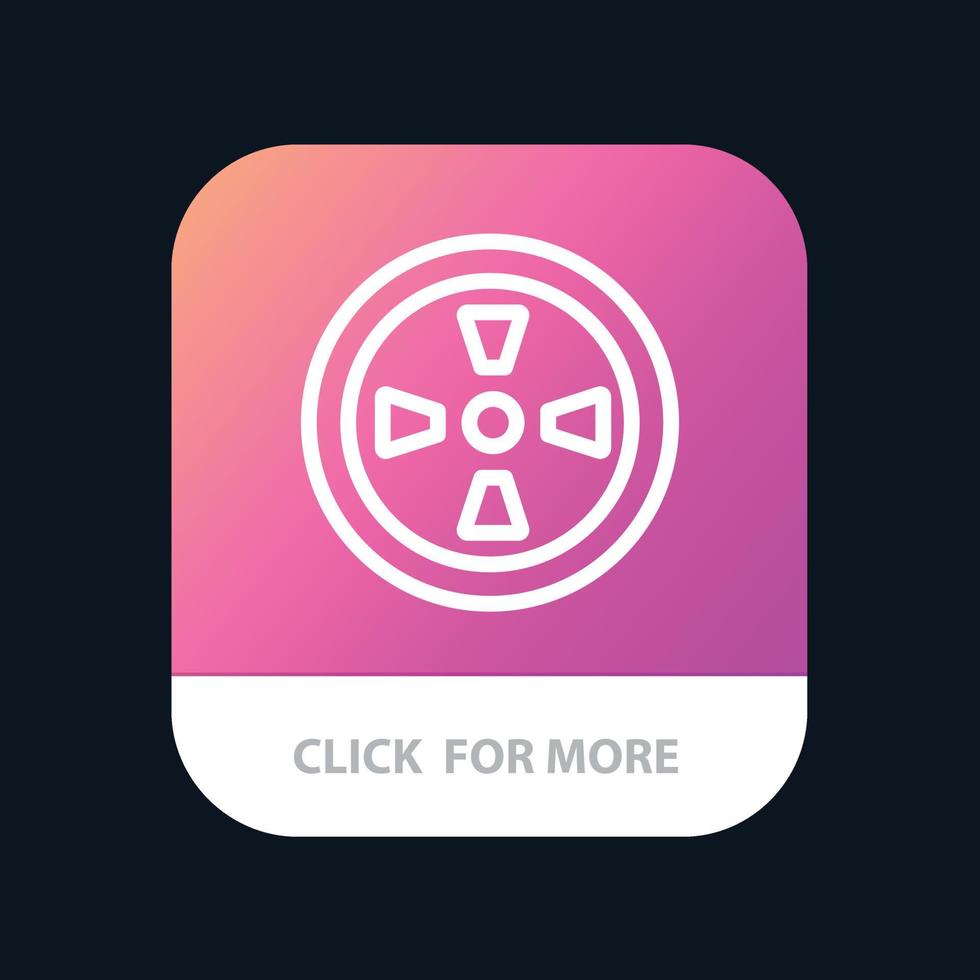 CLICK FOR MORE