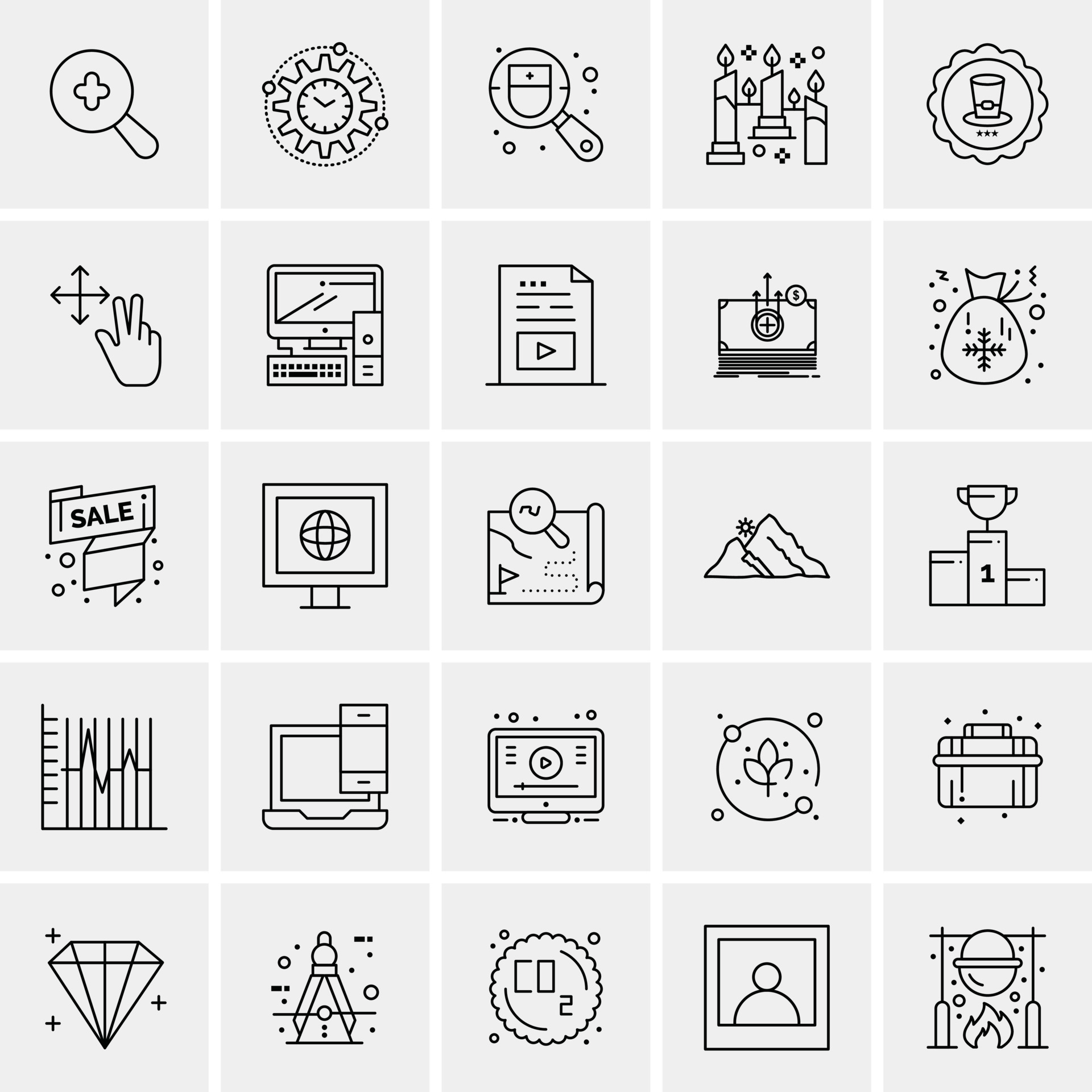 $

SALE

1

$CO_2$