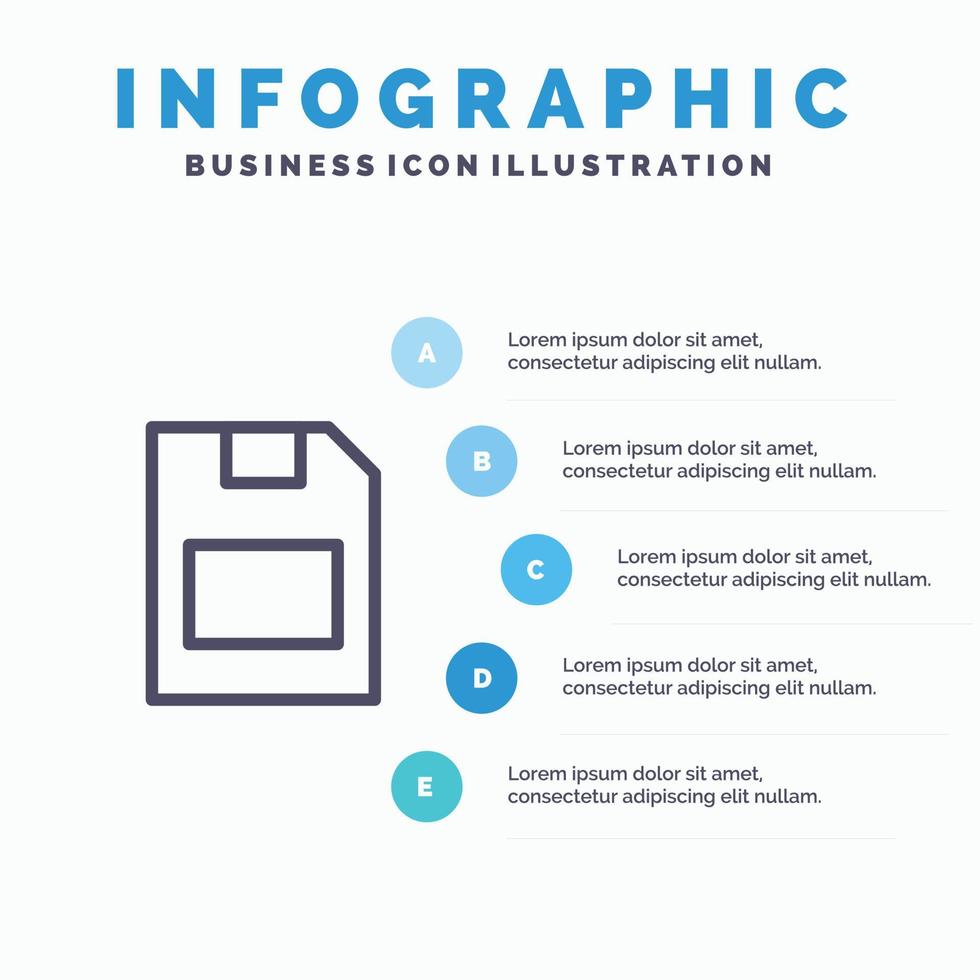 INFOGRAPHIC
BUSINESS ICON ILLUSTRATION

A
Lorem ipsum dolor sit amet, consectetur adipiscing elit nullam.

B
Lorem ipsum dolor sit amet, consectetur adipiscing elit nullam.

C
Lorem ipsum dolor sit amet, consectetur adipiscing elit nullam.

D
Lorem ipsum dolor sit amet, consectetur adipiscing elit nullam.

E
Lorem ipsum dolor sit amet, consectetur adipiscing elit nullam.