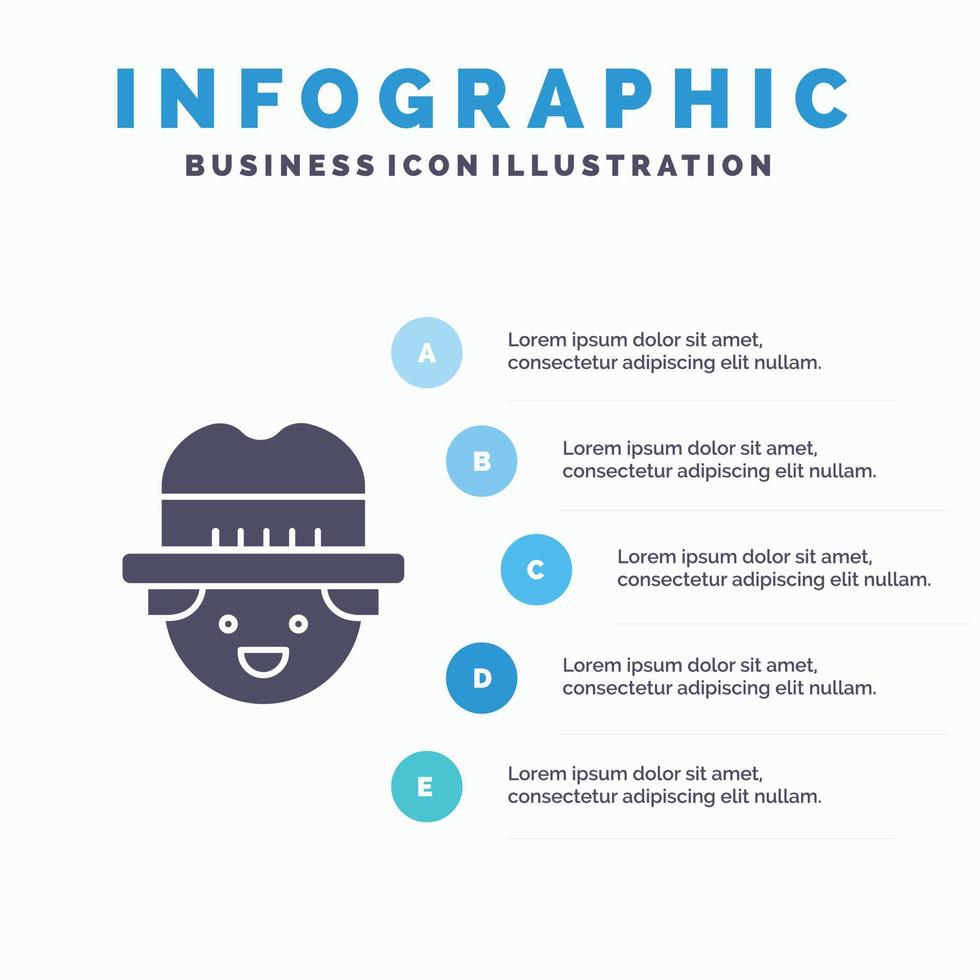 INFOGRAPHIC
BUSINESS ICON ILLUSTRATION

A
Lorem ipsum dolor sit amet, consectetur adipiscing elit nullam.

B
Lorem ipsum dolor sit amet, consectetur adipiscing elit nullam.

C
Lorem ipsum dolor sit amet, consectetur adipiscing elit nullam.

D
Lorem ipsum dolor sit amet, consectetur adipiscing elit nullam.

E
Lorem ipsum dolor sit amet, consectetur adipiscing elit nullam.