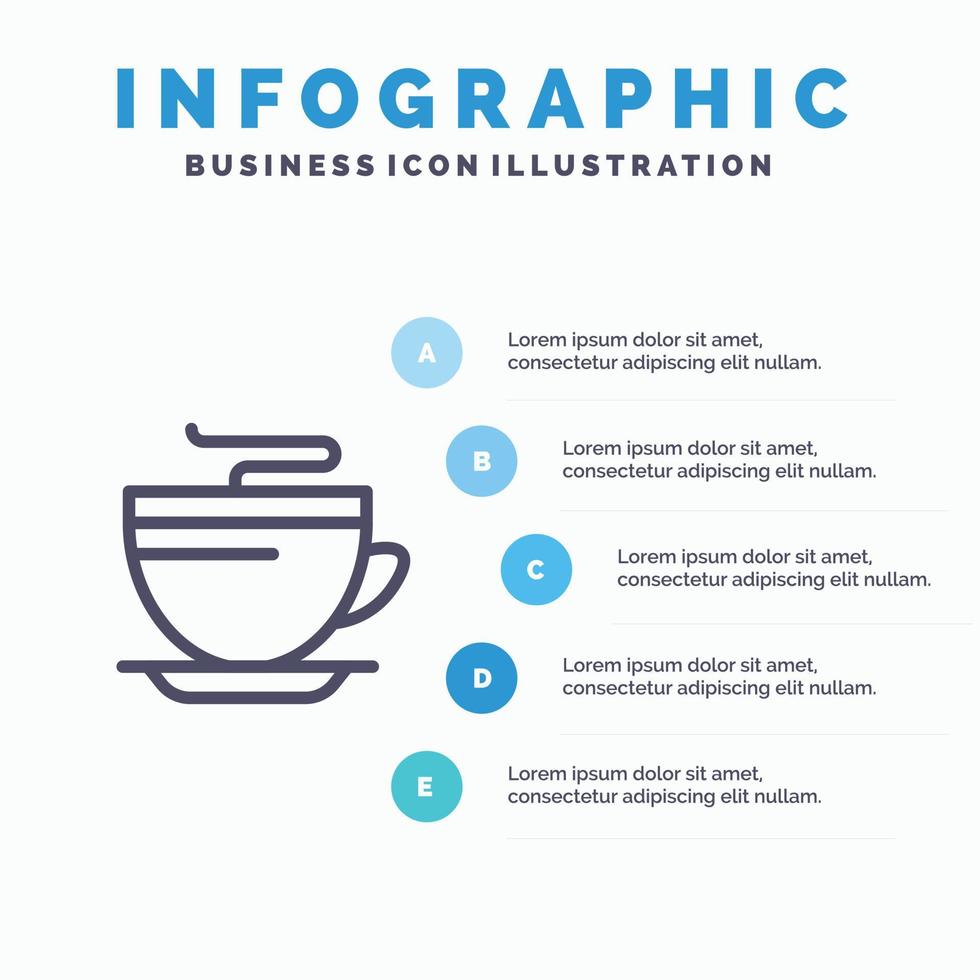 INFOGRAPHIC
BUSINESS ICON ILLUSTRATION

A
Lorem ipsum dolor sit amet, consectetur adipiscing elit nullam.

B
Lorem ipsum dolor sit amet, consectetur adipiscing elit nullam.

C
Lorem ipsum dolor sit amet, consectetur adipiscing elit nullam.

D
Lorem ipsum dolor sit amet, consectetur adipiscing elit nullam.

E
Lorem ipsum dolor sit amet, consectetur adipiscing elit nullam.