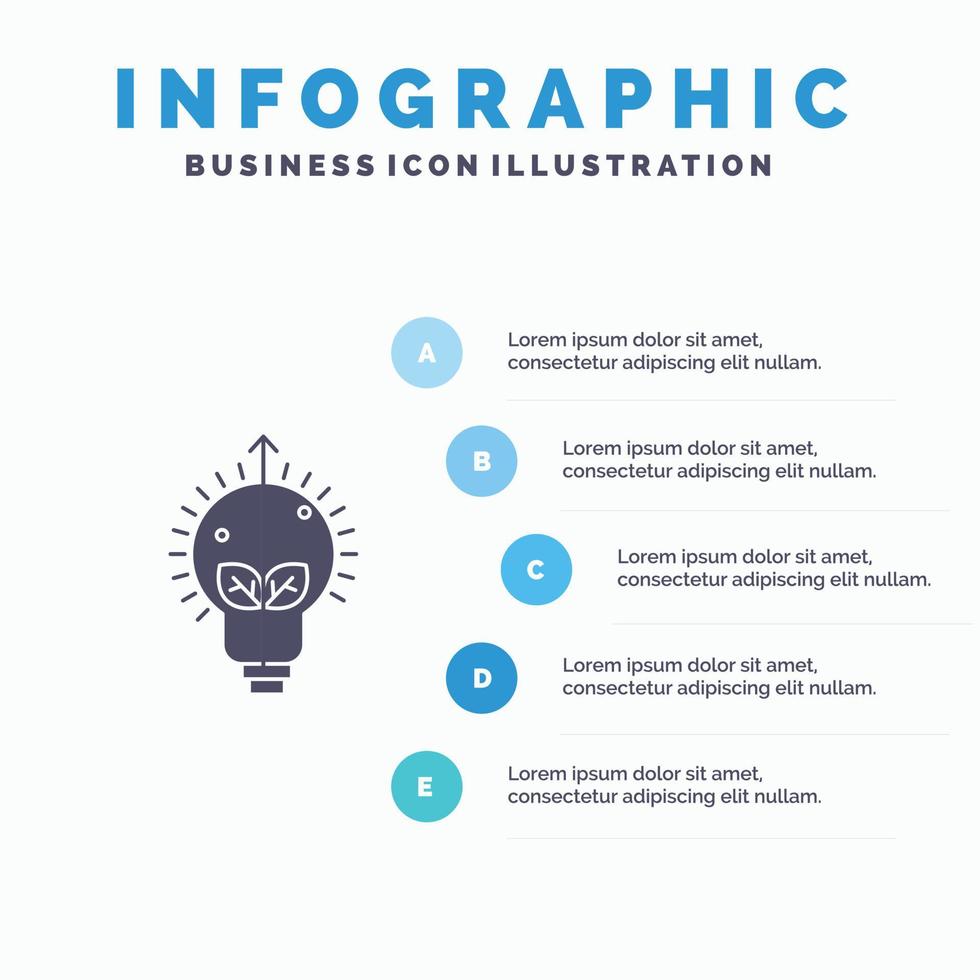 INFOGRAPHIC
BUSINESS ICON ILLUSTRATION

A
Lorem ipsum dolor sit amet, consectetur adipiscing elit nullam.

B
Lorem ipsum dolor sit amet, consectetur adipiscing elit nullam.

C
Lorem ipsum dolor sit amet, consectetur adipiscing elit nullam.

D
Lorem ipsum dolor sit amet, consectetur adipiscing elit nullam.

E
Lorem ipsum dolor sit amet, consectetur adipiscing elit nullam.