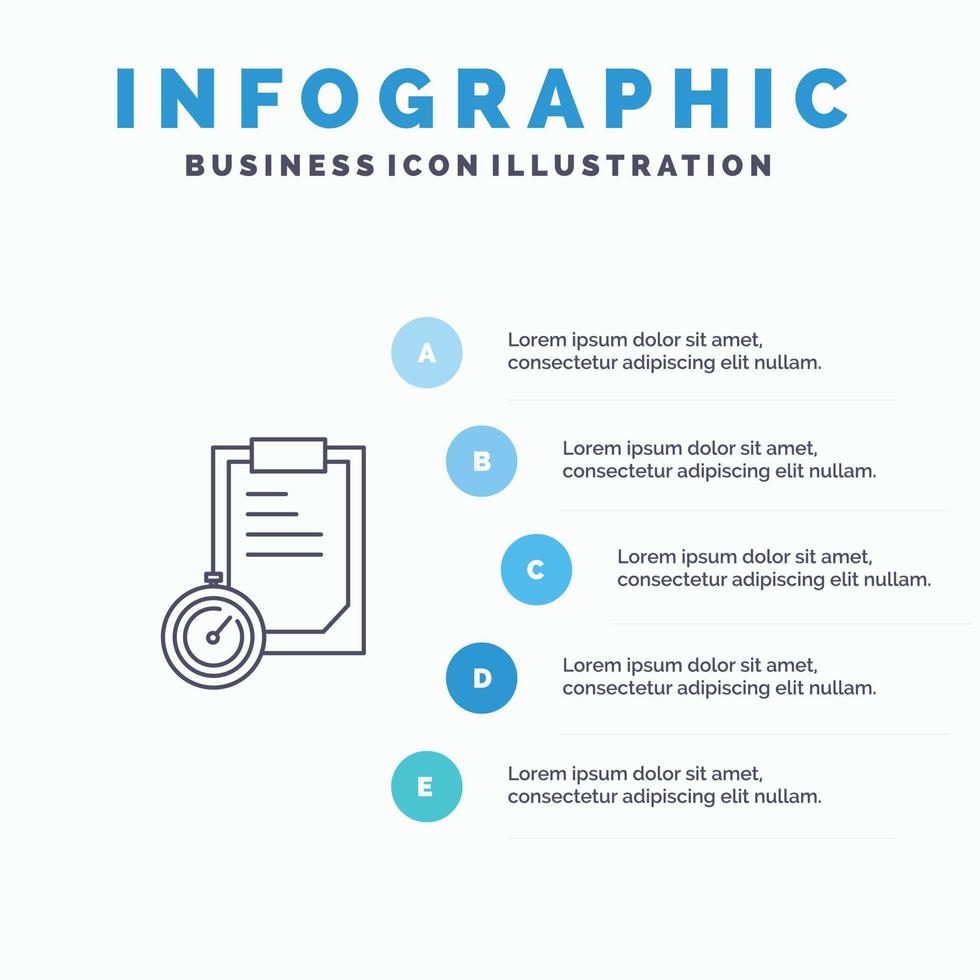 INFOGRAPHIC
BUSINESS ICON ILLUSTRATION

A
Lorem ipsum dolor sit amet, consectetur adipiscing elit nullam.

B
Lorem ipsum dolor sit amet, consectetur adipiscing elit nullam.

C
Lorem ipsum dolor sit amet, consectetur adipiscing elit nullam.

D
Lorem ipsum dolor sit amet, consectetur adipiscing elit nullam.

E
Lorem ipsum dolor sit amet, consectetur adipiscing elit nullam.