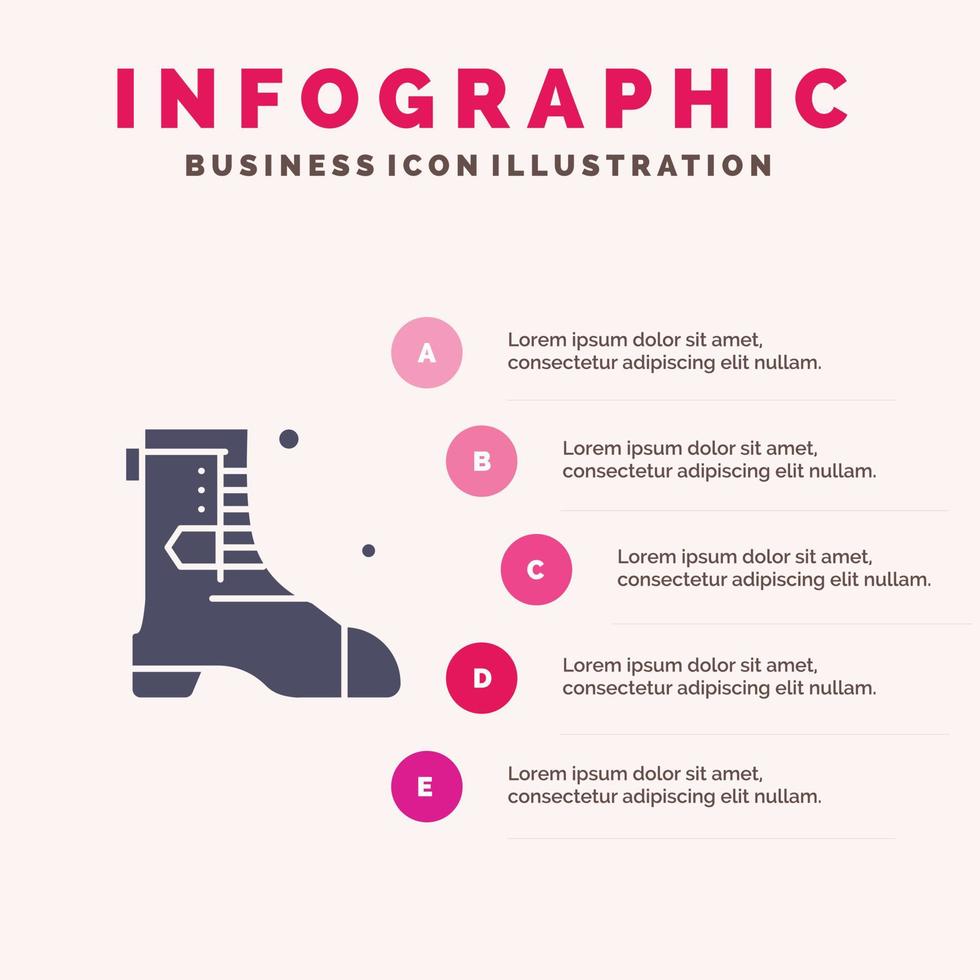 INFOGRAPHIC
BUSINESS ICON ILLUSTRATION

A
Lorem ipsum dolor sit amet, consectetur adipiscing elit nullam.

B
Lorem ipsum dolor sit amet, consectetur adipiscing elit nullam.

C
Lorem ipsum dolor sit amet, consectetur adipiscing elit nullam.

D
Lorem ipsum dolor sit amet, consectetur adipiscing elit nullam.

E
Lorem ipsum dolor sit amet, consectetur adipiscing elit nullam.