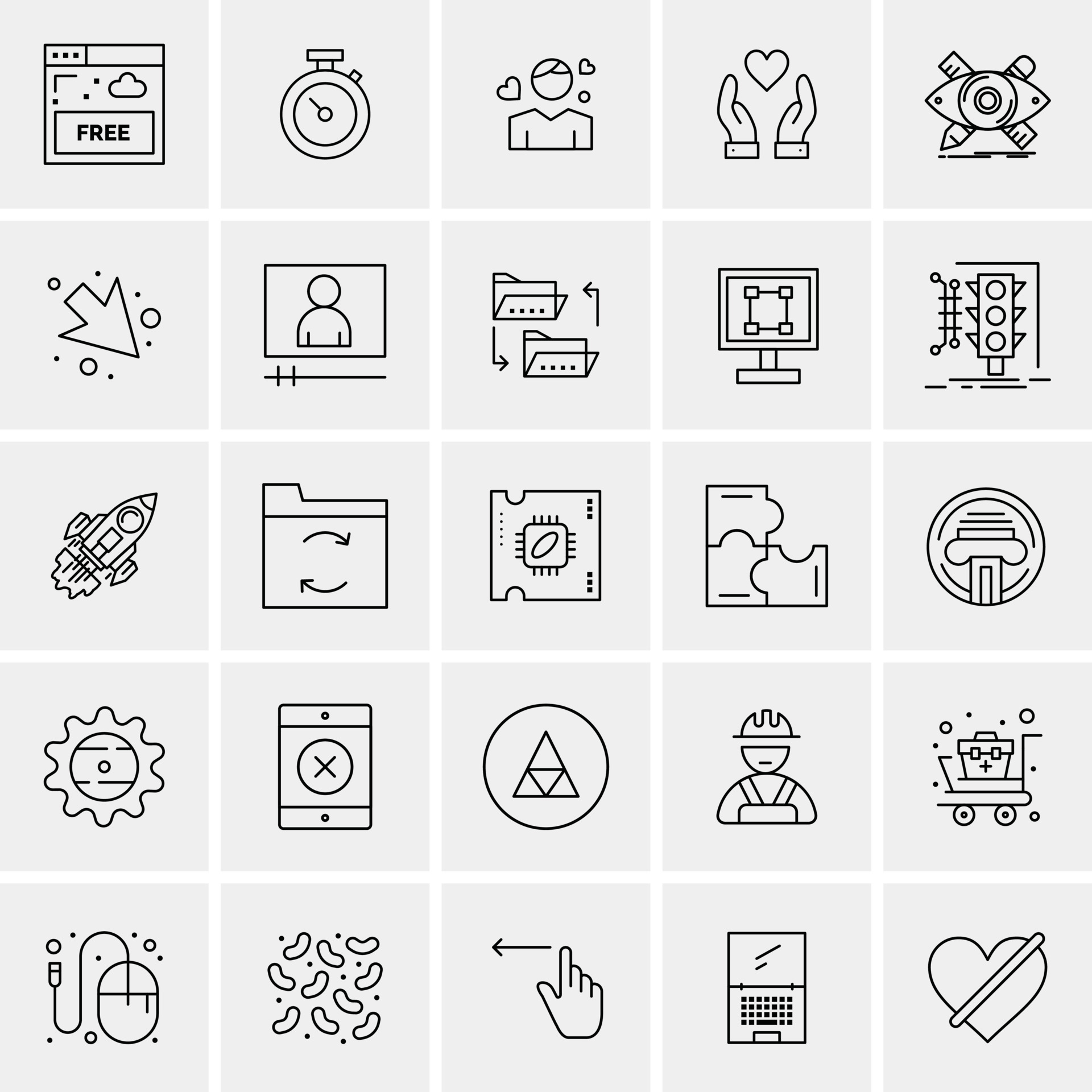 FREE